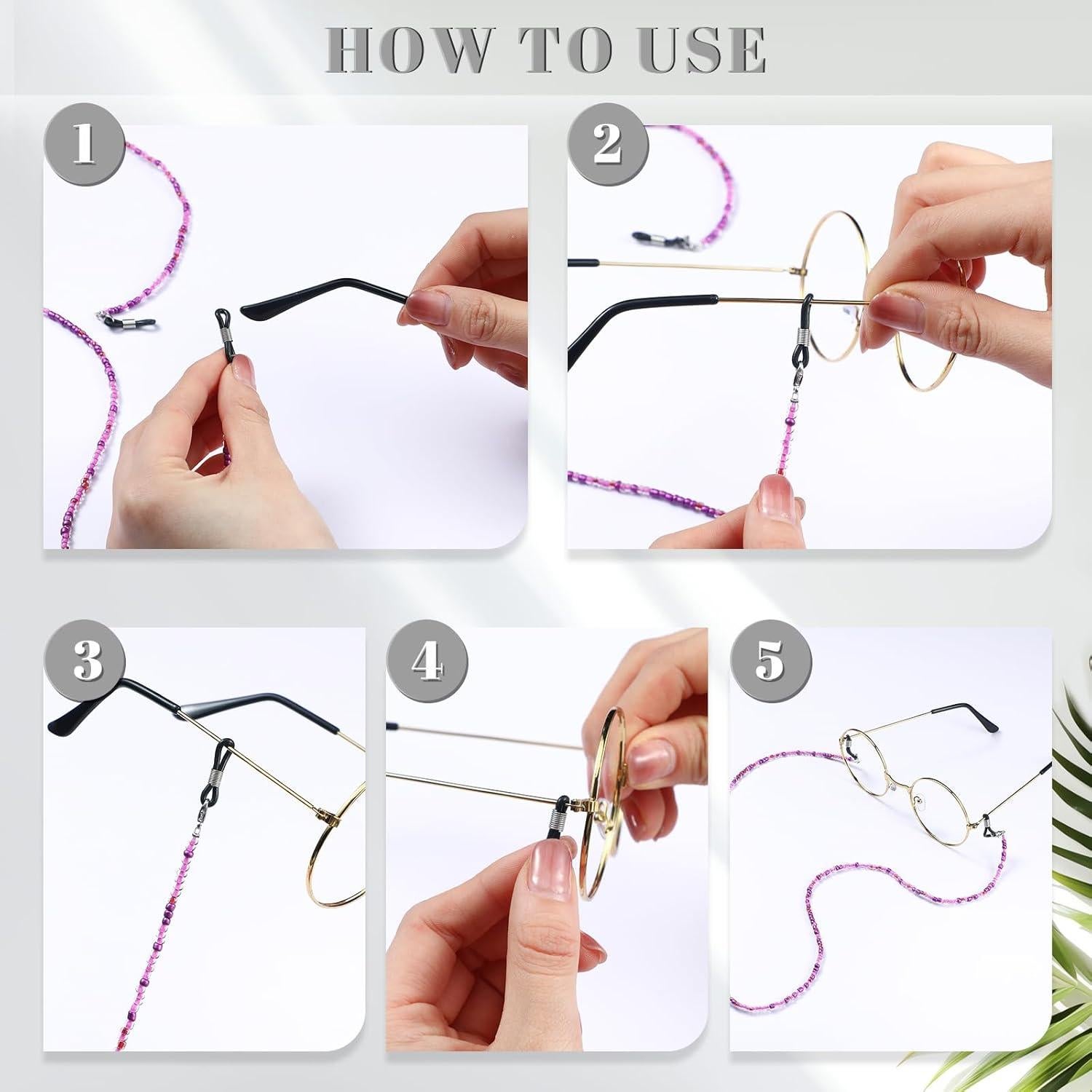 HOW TO USE

1

2

3

4

5