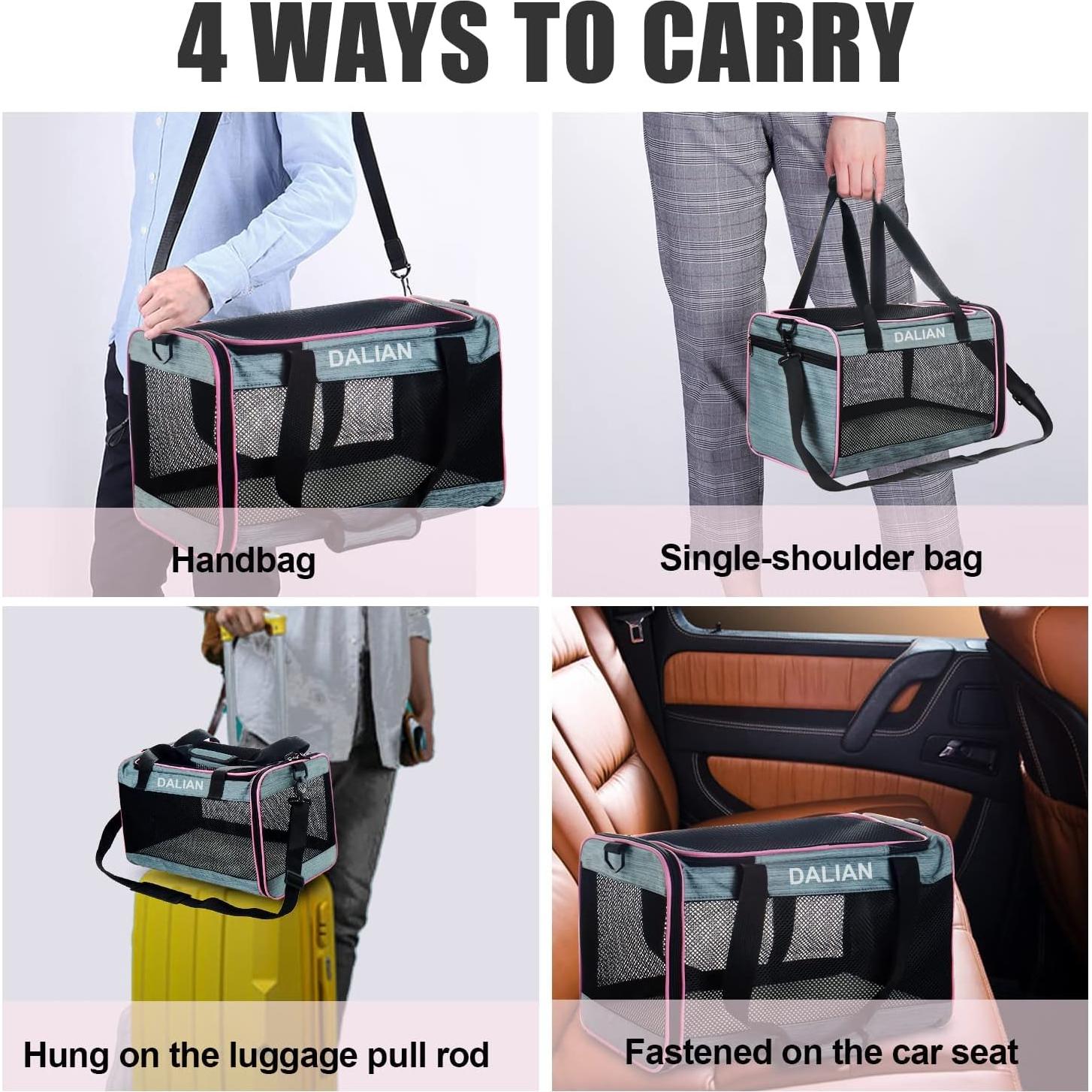 4 WAYS TO CARRY

DALIAN

Handbag

DALIAN

Single-shoulder bag

DALIAN

Hung on the luggage pull rod

DALIAN

Fastened on the car seat