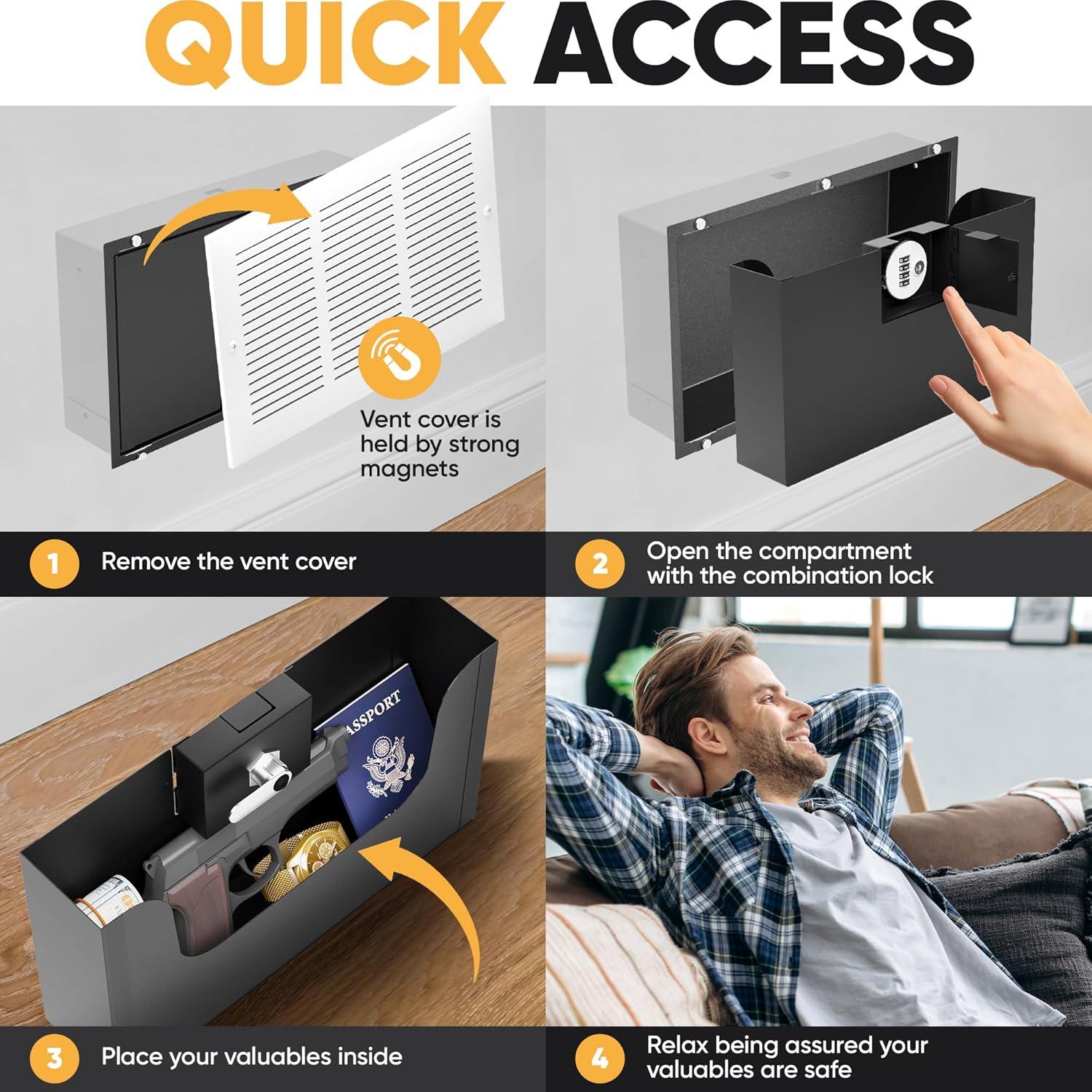 QUICK ACCESS

Vent cover is held by strong magnets

1 Remove the vent cover

2 Open the compartment with the combination lock

PASSPORT

3 Place your valuables inside

4 Relax being assured your valuables are safe