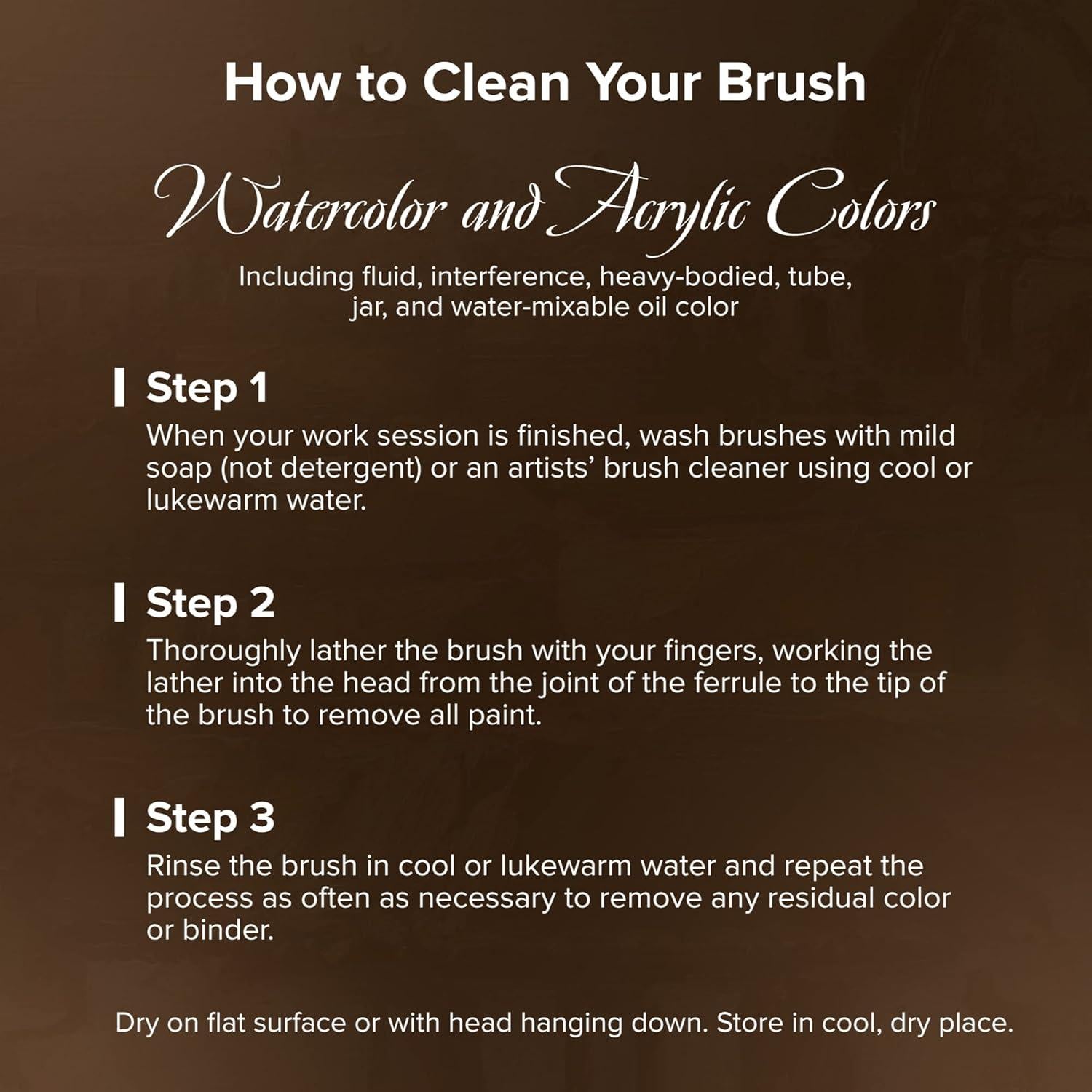 How to Clean Your Brush

Watercolor and Acrylic Colors

Including fluid, interference, heavy-bodied, tube, jar, and water-mixable oil color

Step 1

When your work session is finished, wash brushes with mild soap (not detergent) or an artists' brush cleaner using cool or lukewarm water.

Step 2

Thoroughly lather the brush with your fingers, working the lather into the head from the joint of the ferrule to the tip of the brush to remove all paint.

Step 3

Rinse the brush in cool or lukewarm water and repeat the process as often as necessary to remove any residual color or binder.

Dry on flat surface or with head hanging down. Store in cool, dry place.