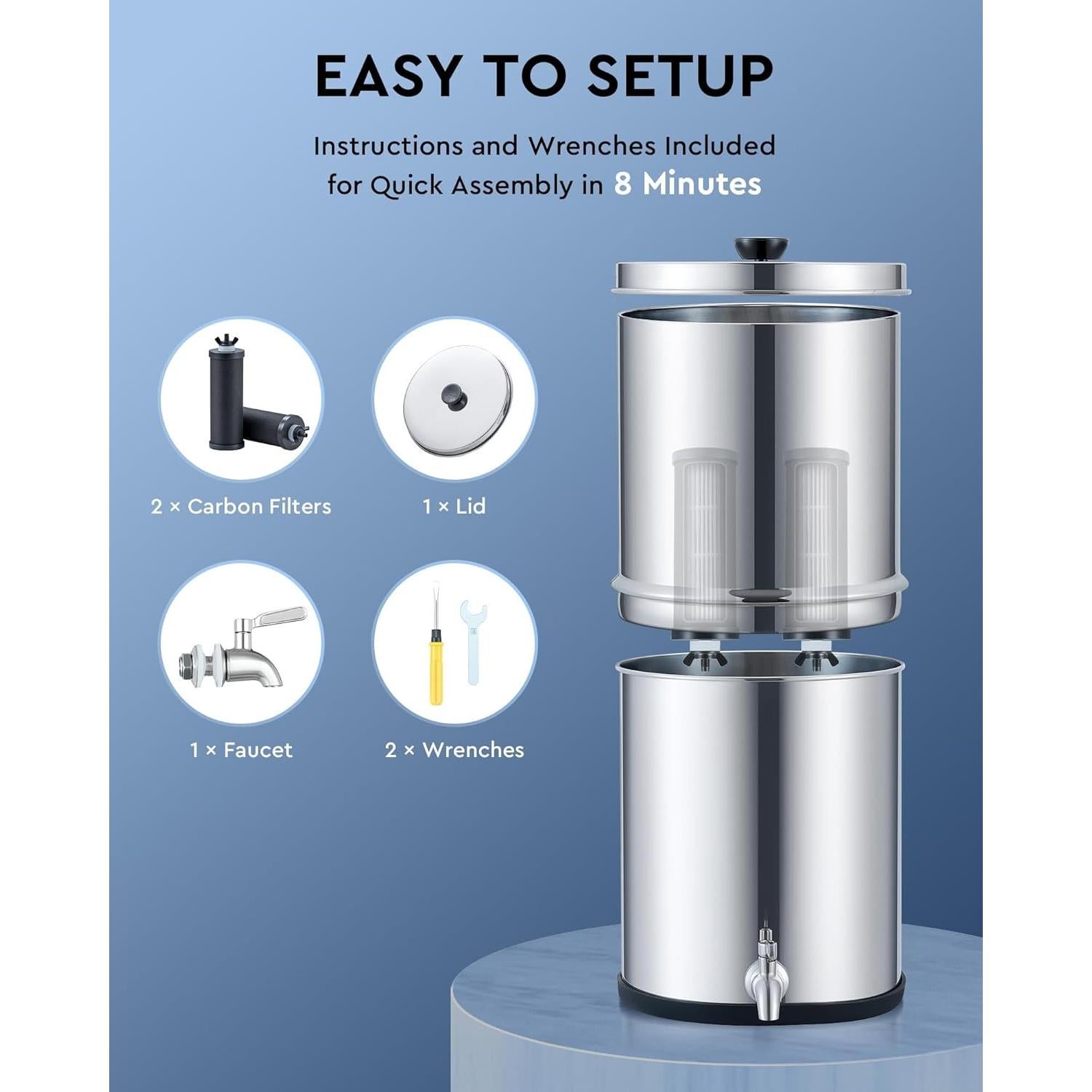 EASY TO SETUP

Instructions and Wrenches Included for Quick Assembly in 8 Minutes

2 × Carbon Filters

1 × Lid

1 × Faucet

2 × Wrenches