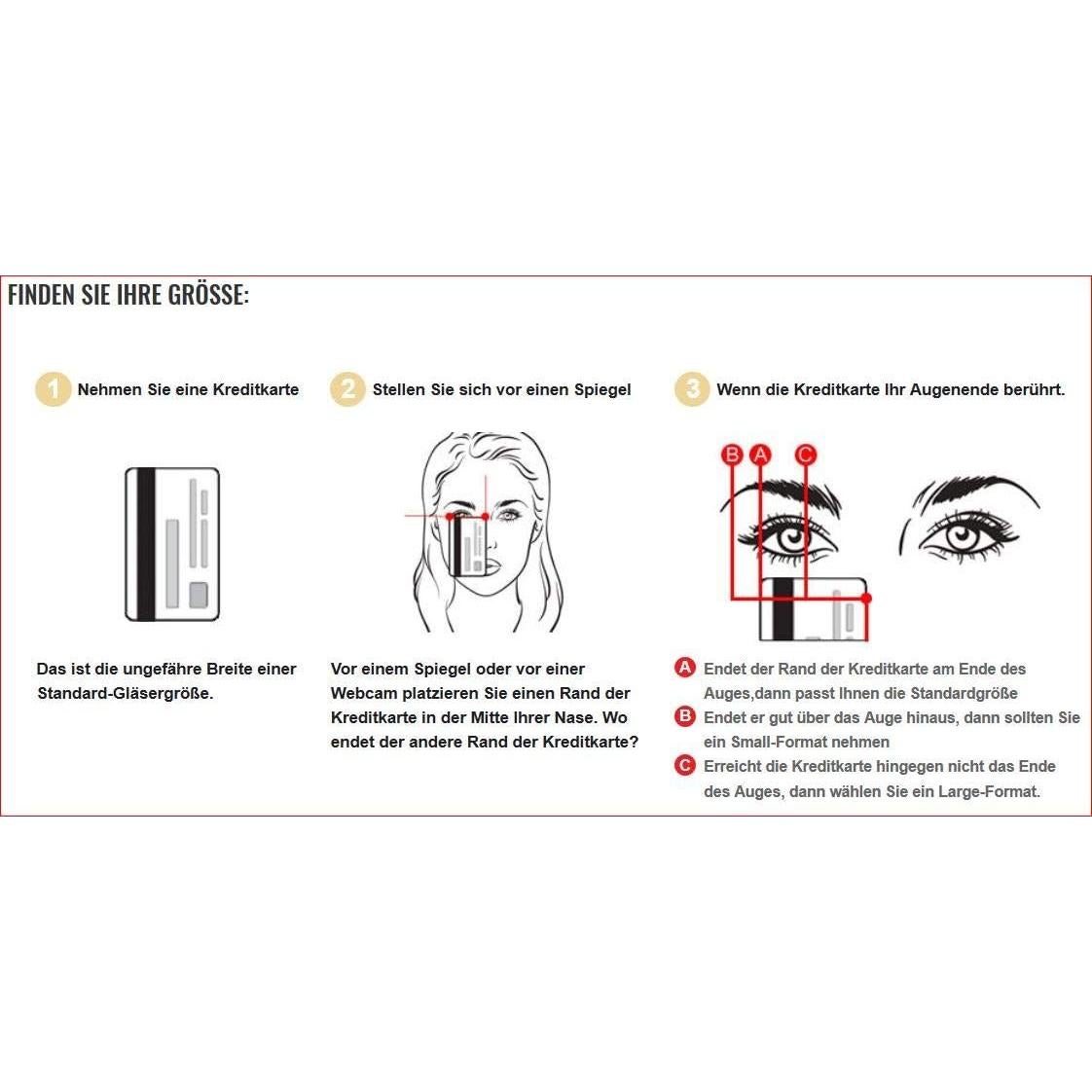 FINDEN SIE IHRE GRÖSSE:

1 Nehmen Sie eine Kreditkarte

Das ist die ungefähre Breite einer Standard-Gläsergröße.

2 Stellen Sie sich vor einen Spiegel

Vor einem Spiegel oder vor einer Webcam platzieren Sie einen Rand der Kreditkarte in der Mitte Ihrer Nase. Wo endet der andere Rand der Kreditkarte?

3 Wenn die Kreditkarte Ihr Augenende berührt.

B A C

A Endet der Rand der Kreditkarte am Ende des Auges,dann passt Ihnen die Standardgröße

B Endet er gut über das Auge hinaus, dann sollten Sie ein Small-Format nehmen

C Erreicht die Kreditkarte hingegen nicht das Ende des Auges, dann wählen Sie ein Large-Format.