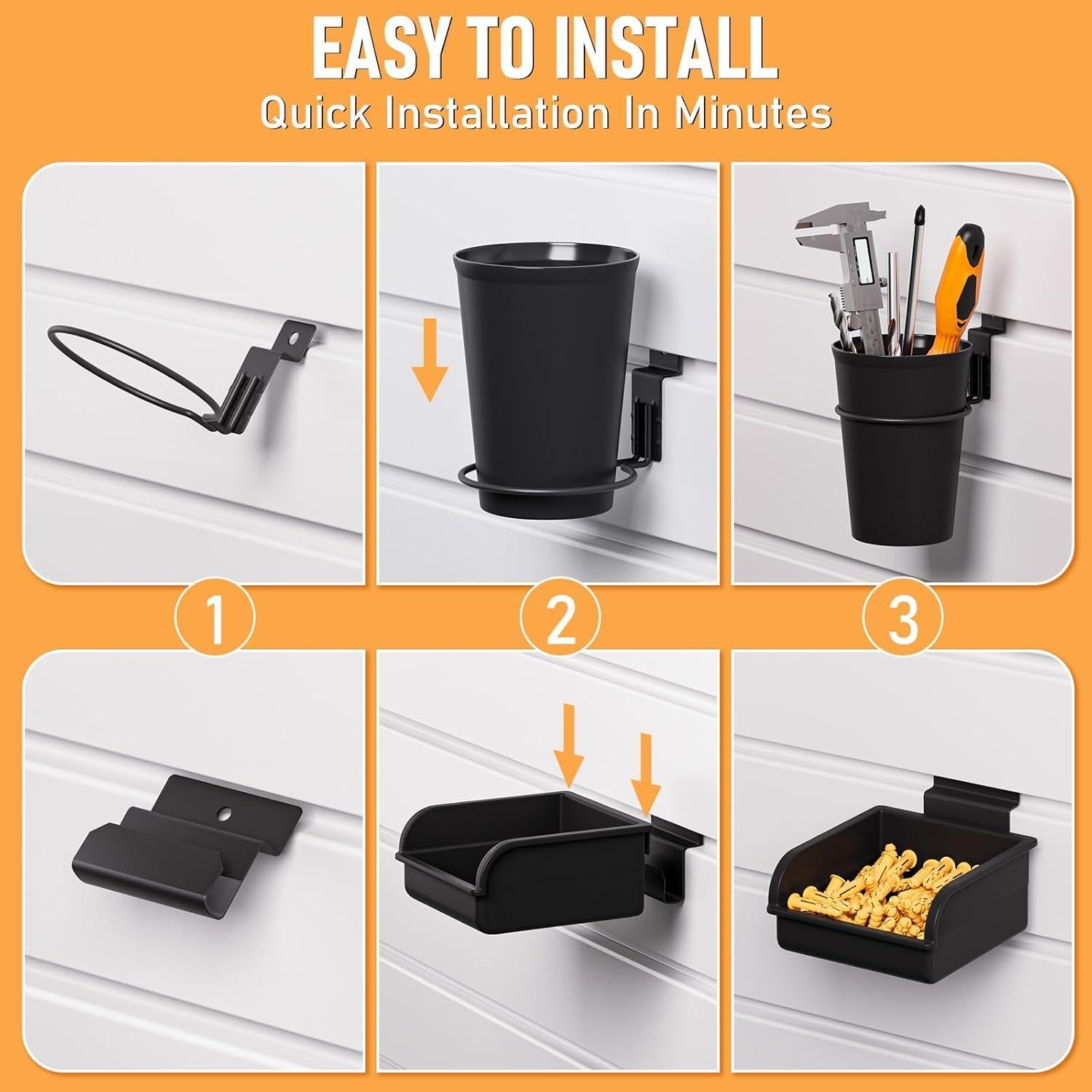 EASY TO INSTALL

Quick Installation In Minutes

1

2

3