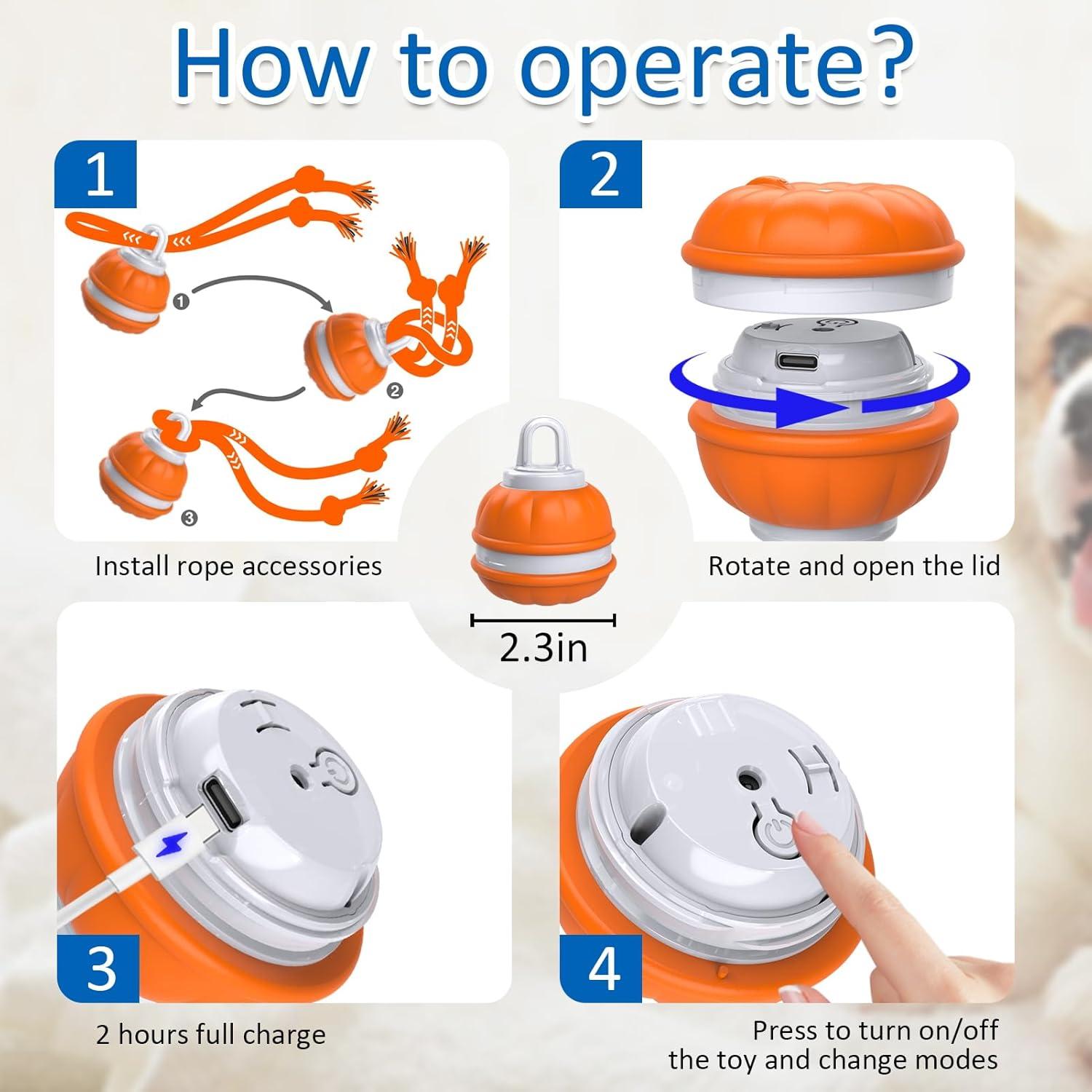 How to operate?

1

❶

❷

❸

Install rope accessories

2

Rotate and open the lid

2.3in

3

2 hours full charge

4

Press to turn on/off the toy and change modes