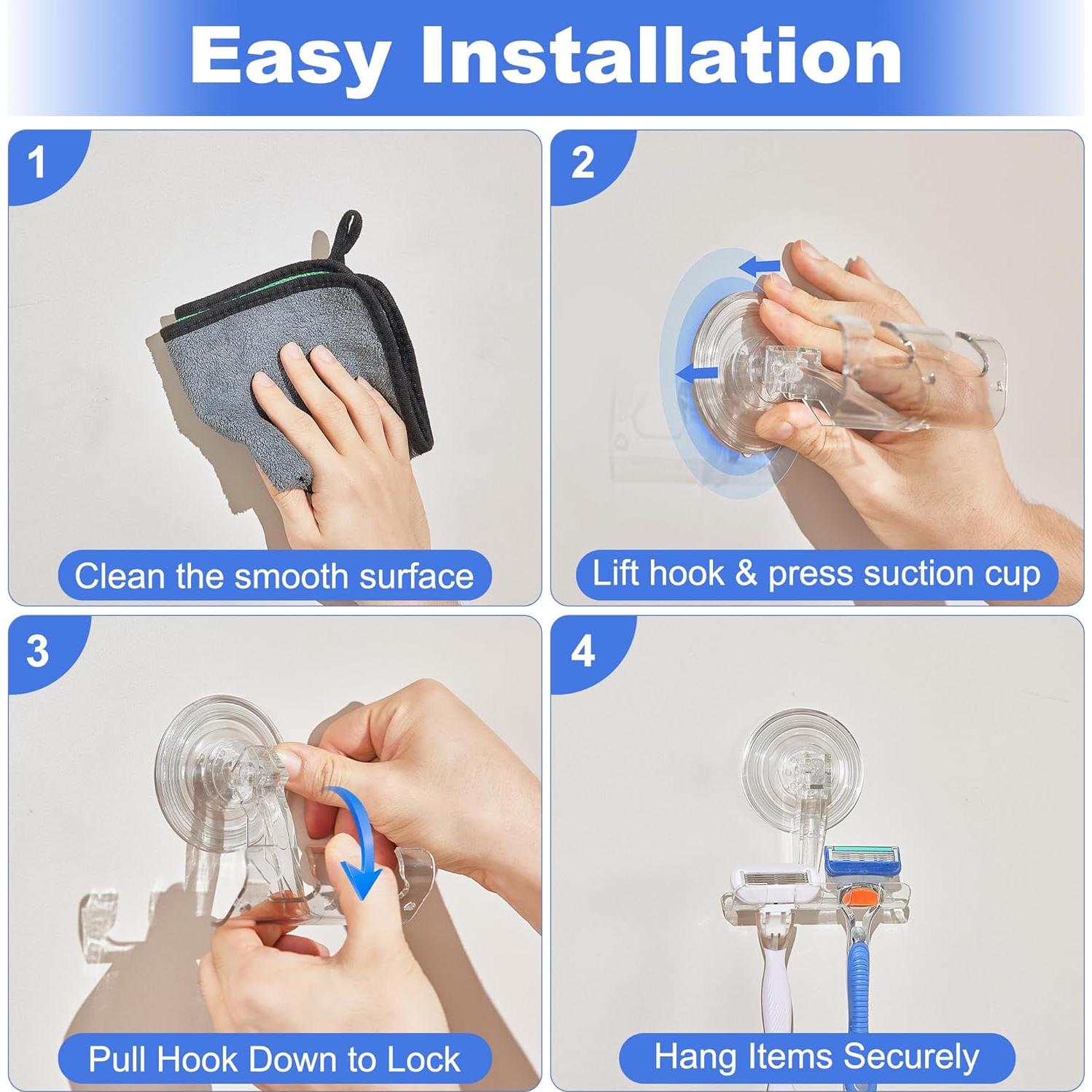 Easy Installation

1

Clean the smooth surface

2

Lift hook & press suction cup

3

Pull Hook Down to Lock

4

Hang Items Securely