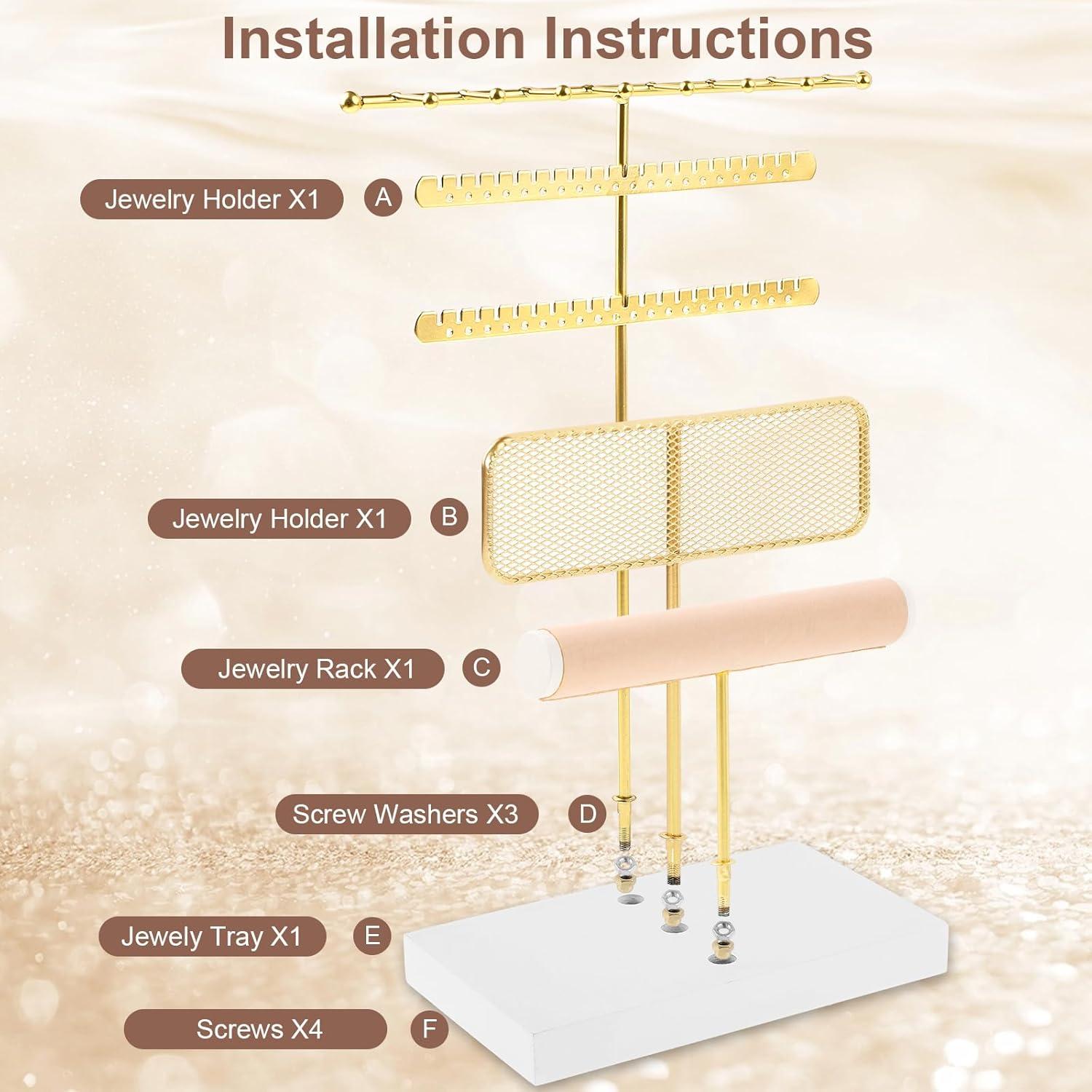 Installation Instructions

Jewelry Holder X1 A

Jewelry Holder X1 B

Jewelry Rack X1 C

Screw Washers X3 D

Jewely Tray X1 E

Screws X4 F