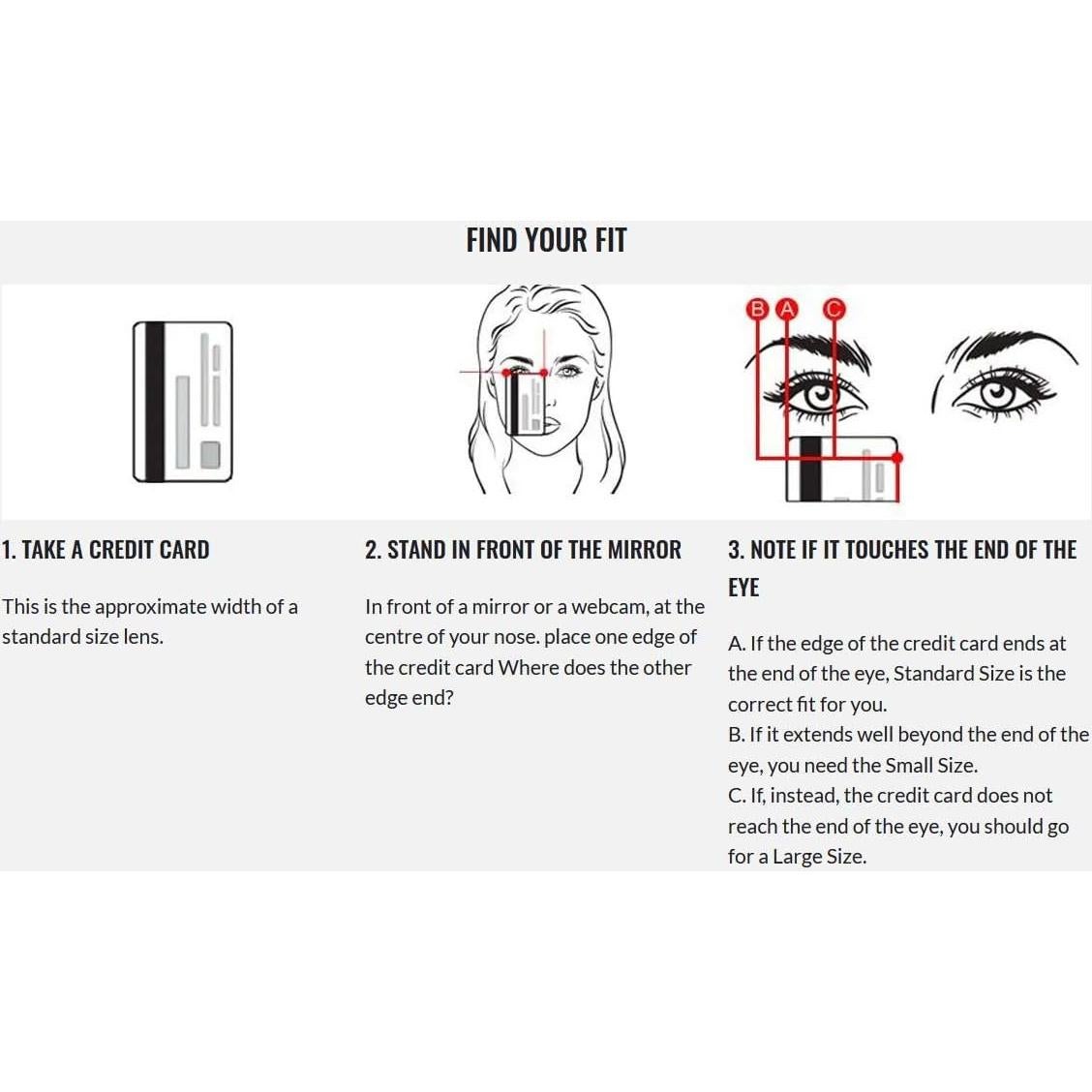 FIND YOUR FIT

B A C

1. TAKE A CREDIT CARD

This is the approximate width of a standard size lens.

2. STAND IN FRONT OF THE MIRROR

In front of a mirror or a webcam, at the centre of your nose. place one edge of the credit card Where does the other edge end?

3. NOTE IF IT TOUCHES THE END OF THE EYE

A. If the edge of the credit card ends at the end of the eye, Standard Size is the correct fit for you.
B. If it extends well beyond the end of the eye, you need the Small Size.
C. If, instead, the credit card does not reach the end of the eye, you should go for a Large Size.