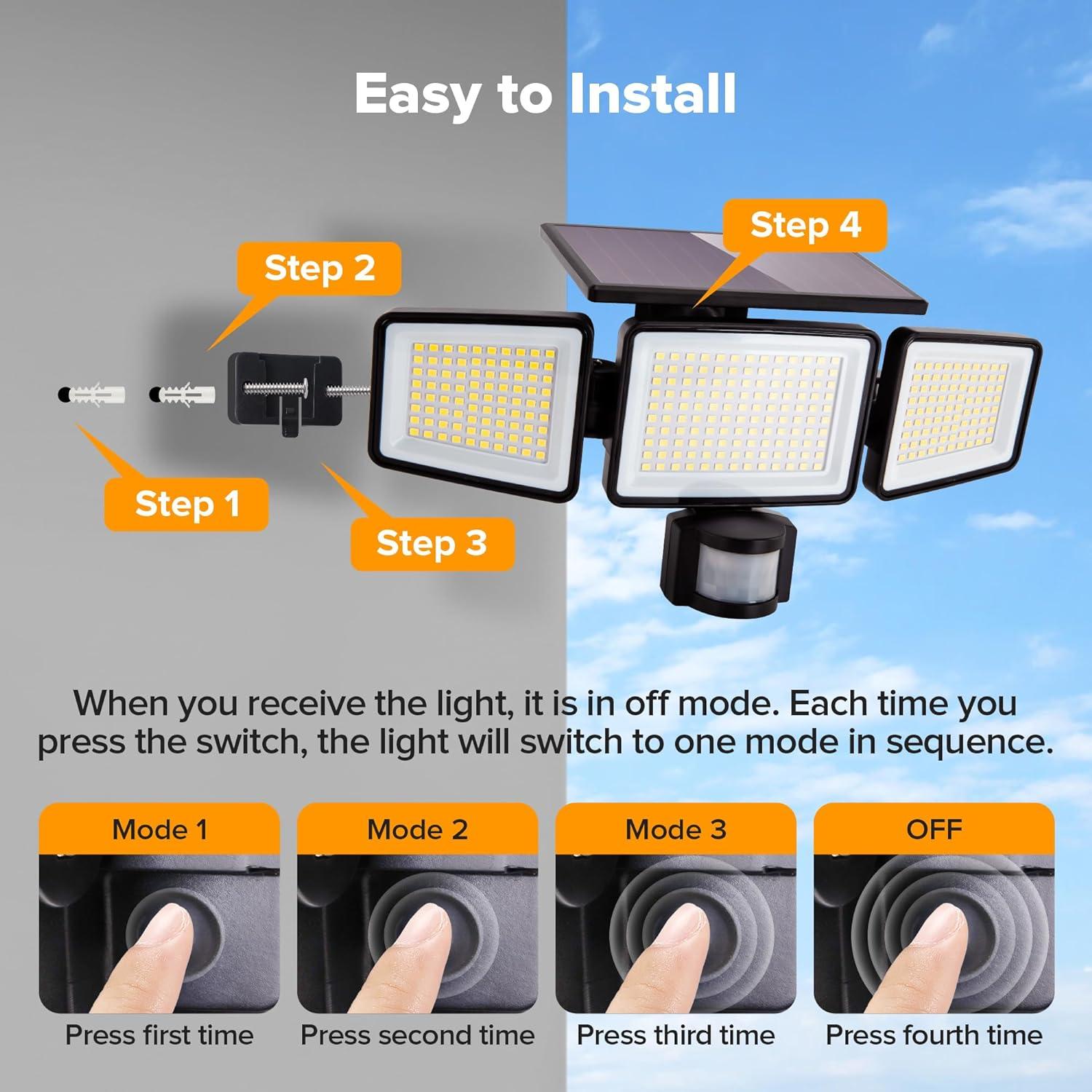 Easy to Install

Step 2

Step 4

Step 1

Step 3

When you receive the light, it is in off mode. Each time you press the switch, the light will switch to one mode in sequence.

Mode 1

Press first time

Mode 2

Press second time

Mode 3

Press third time

OFF

Press fourth time