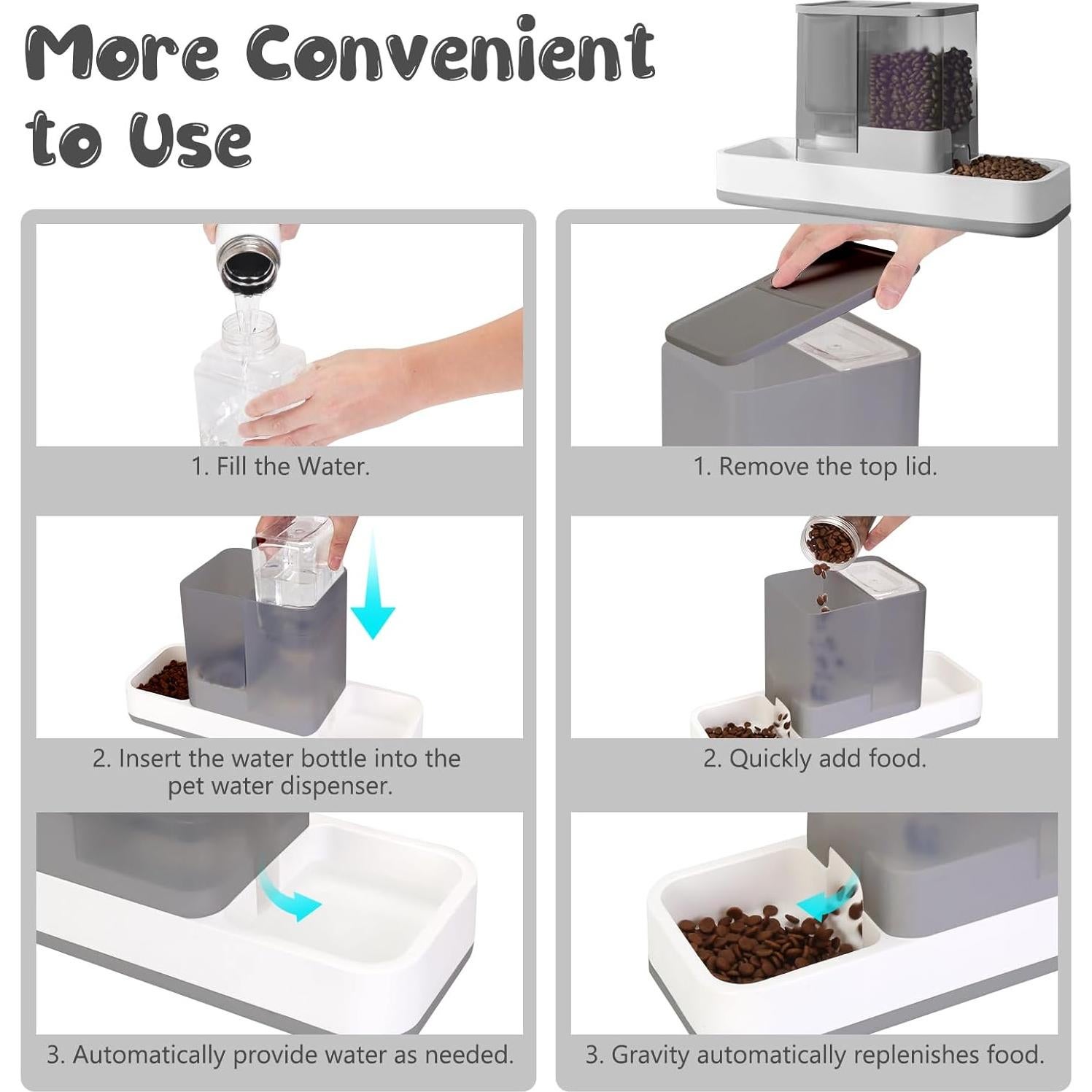 More Convenient to Use

1. Fill the Water.

2. Insert the water bottle into the pet water dispenser.

3. Automatically provide water as needed.

1. Remove the top lid.

2. Quickly add food.

3. Gravity automatically replenishes food.