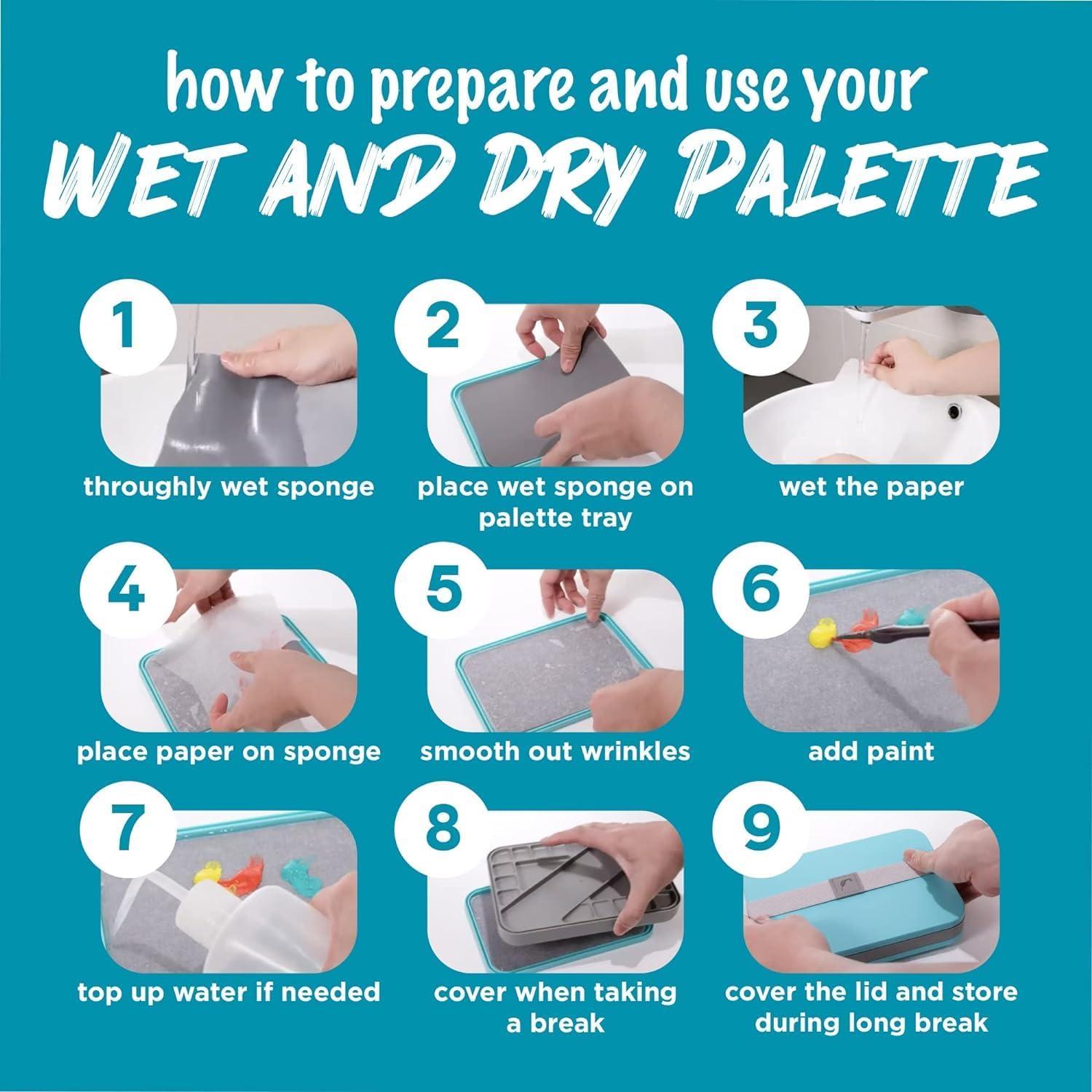 how to prepare and use your
WET AND DRY PALETTE

1
throughly wet sponge

2
place wet sponge on palette tray

3
wet the paper

4
place paper on sponge

5
smooth out wrinkles

6
add paint

7
top up water if needed

8
cover when taking a break

9
cover the lid and store during long break