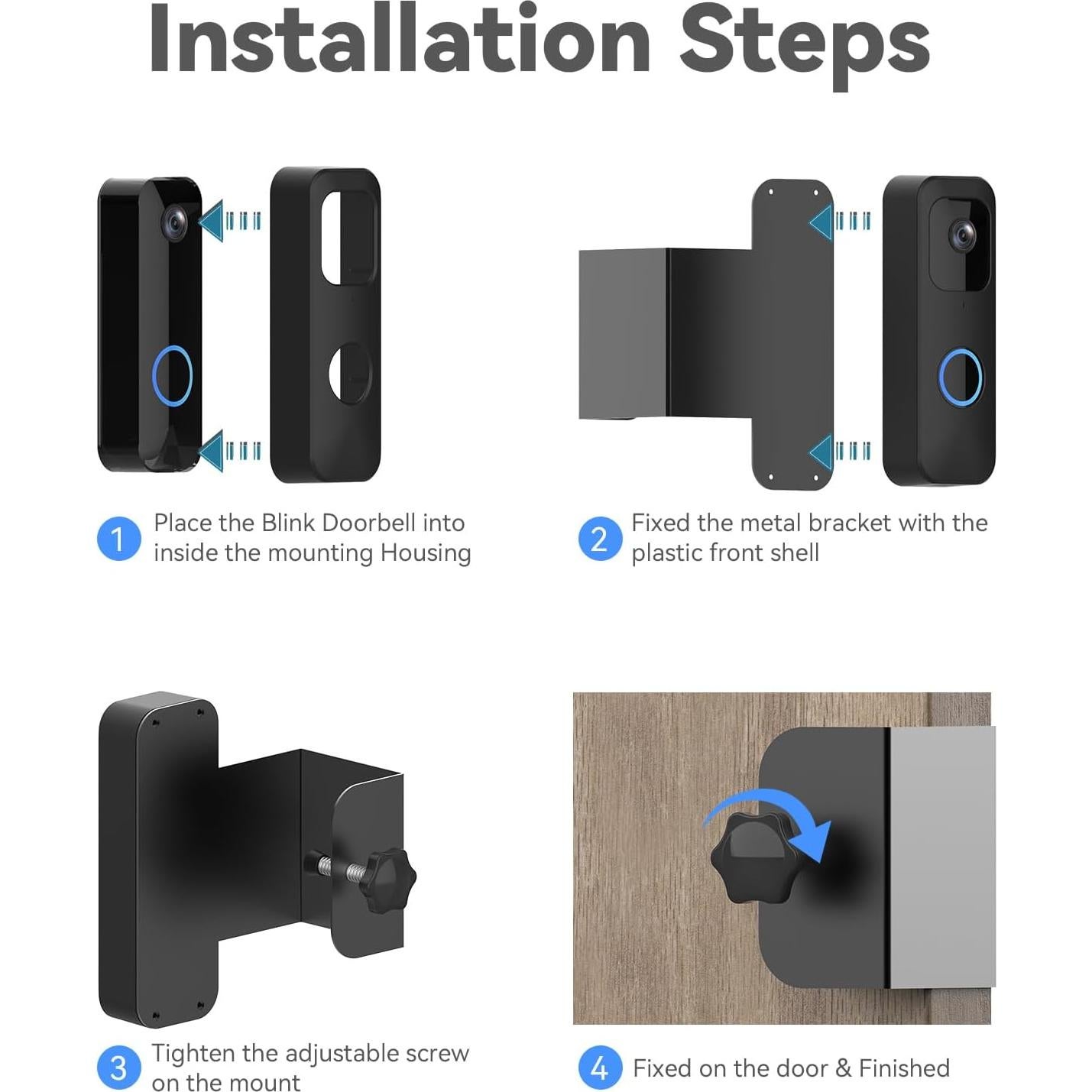 Installation Steps

1 Place the Blink Doorbell into inside the mounting Housing

2 Fixed the metal bracket with the plastic front shell

3 Tighten the adjustable screw on the mount

4 Fixed on the door & Finished