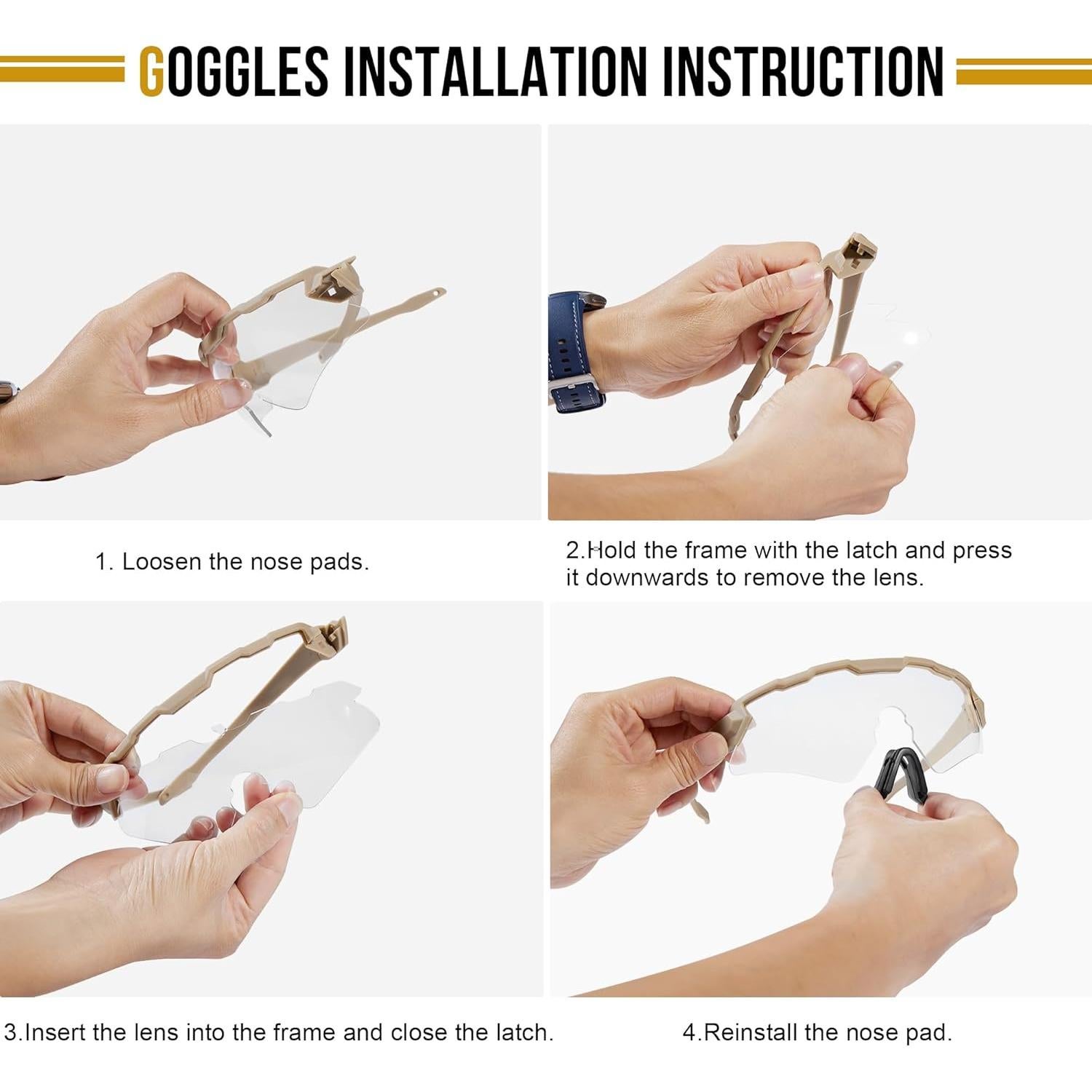 GOGGLES INSTALLATION INSTRUCTION

1. Loosen the nose pads.

2.Hold the frame with the latch and press it downwards to remove the lens.

3.Insert the lens into the frame and close the latch.

4.Reinstall the nose pad.