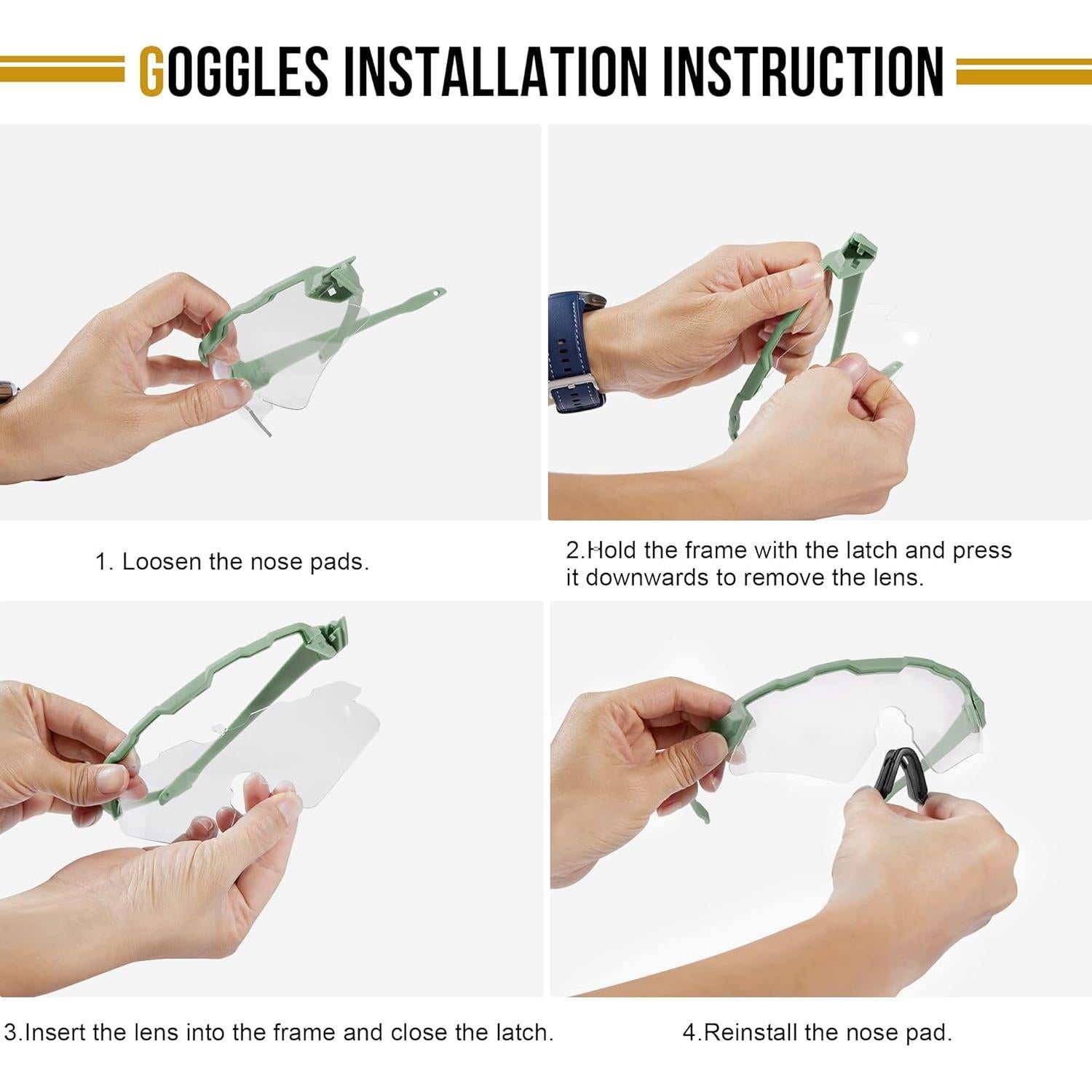 GOGGLES INSTALLATION INSTRUCTION

1. Loosen the nose pads.

2.Hold the frame with the latch and press it downwards to remove the lens.

3.Insert the lens into the frame and close the latch.

4.Reinstall the nose pad.