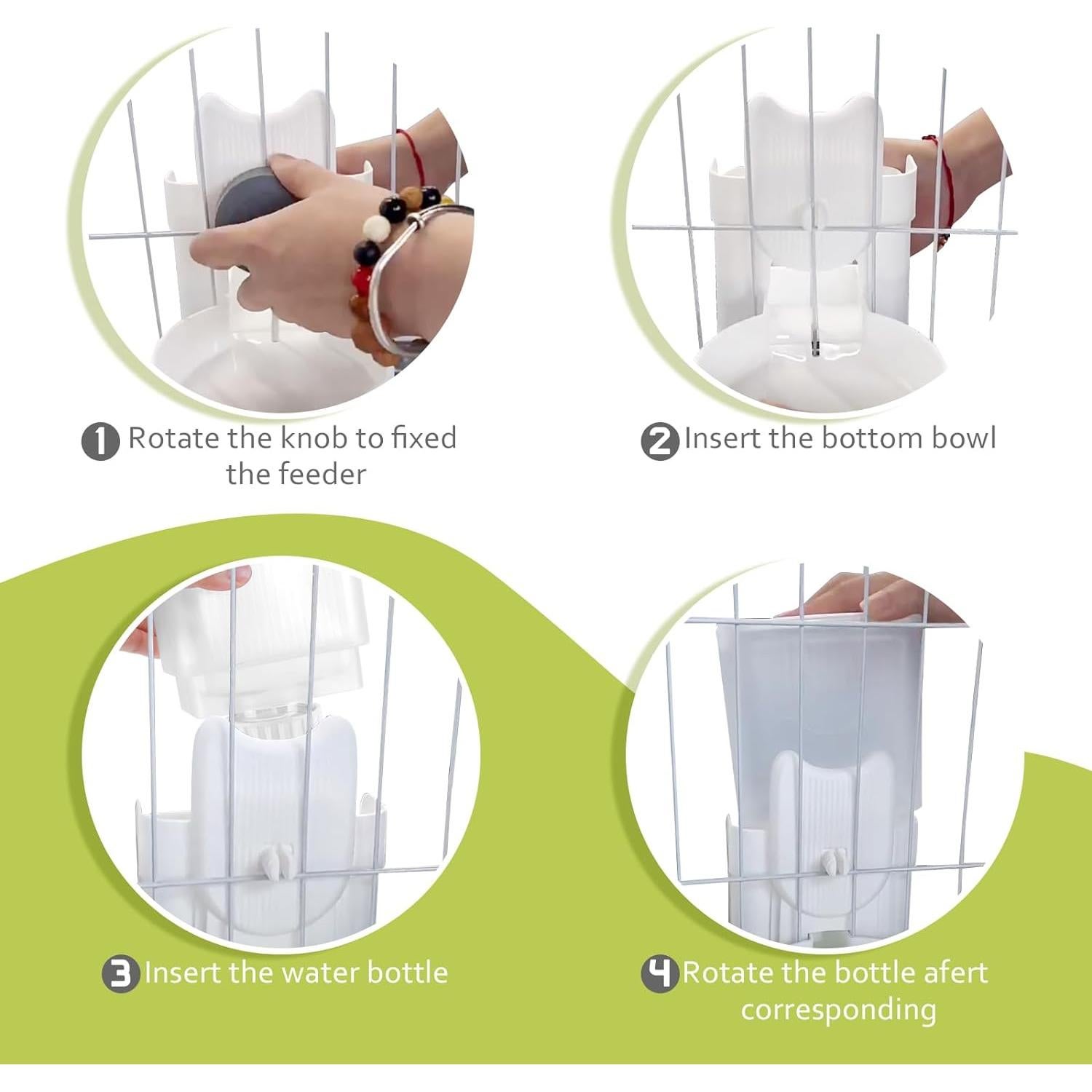 1 Rotate the knob to fixed the feeder

2 Insert the bottom bowl

3 Insert the water bottle

4 Rotate the bottle afert corresponding