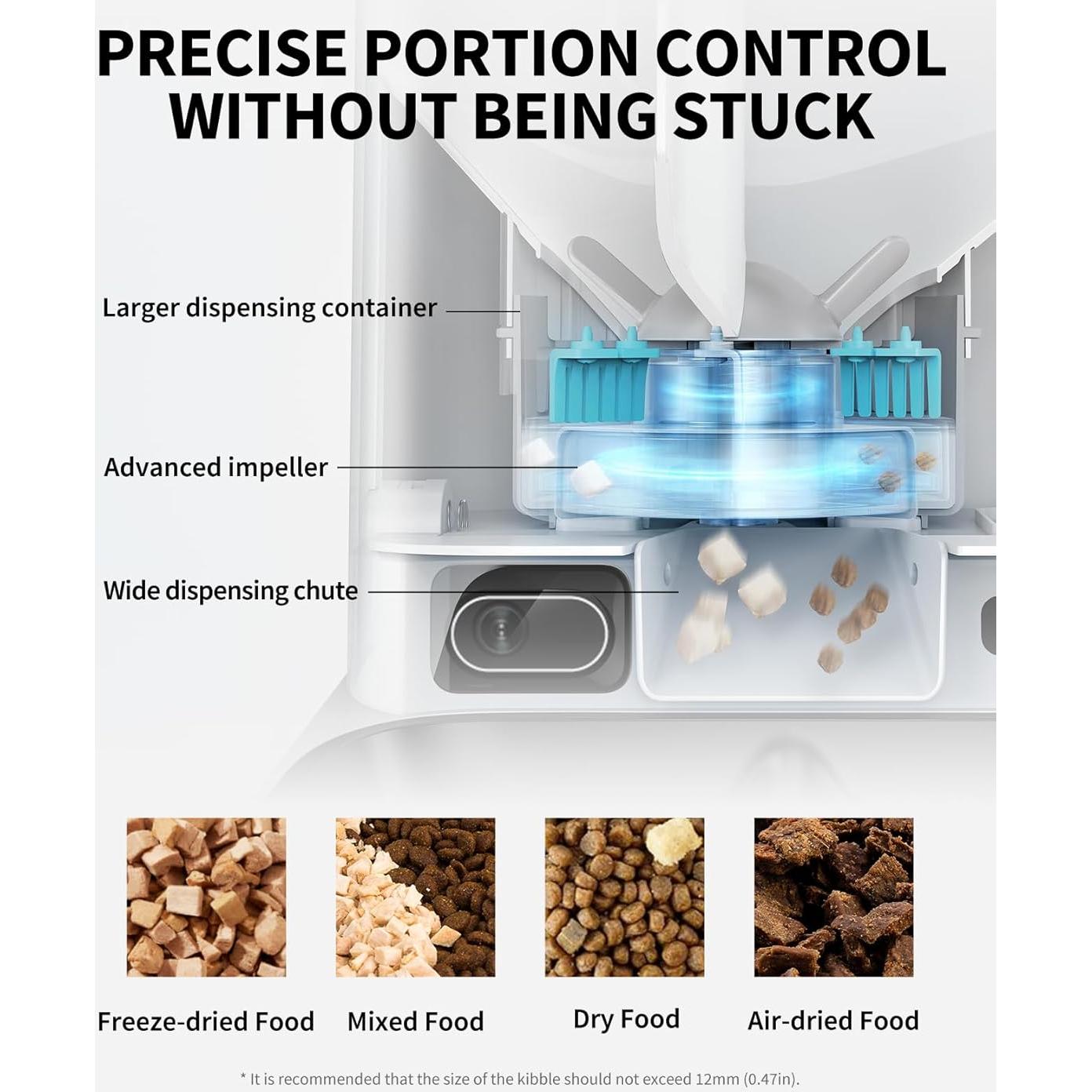 PRECISE PORTION CONTROL WITHOUT BEING STUCK

Larger dispensing container

Advanced impeller

Wide dispensing chute

Freeze-dried Food

Mixed Food

Dry Food

Air-dried Food

* It is recommended that the size of the kibble should not exceed 12mm (0.47in).