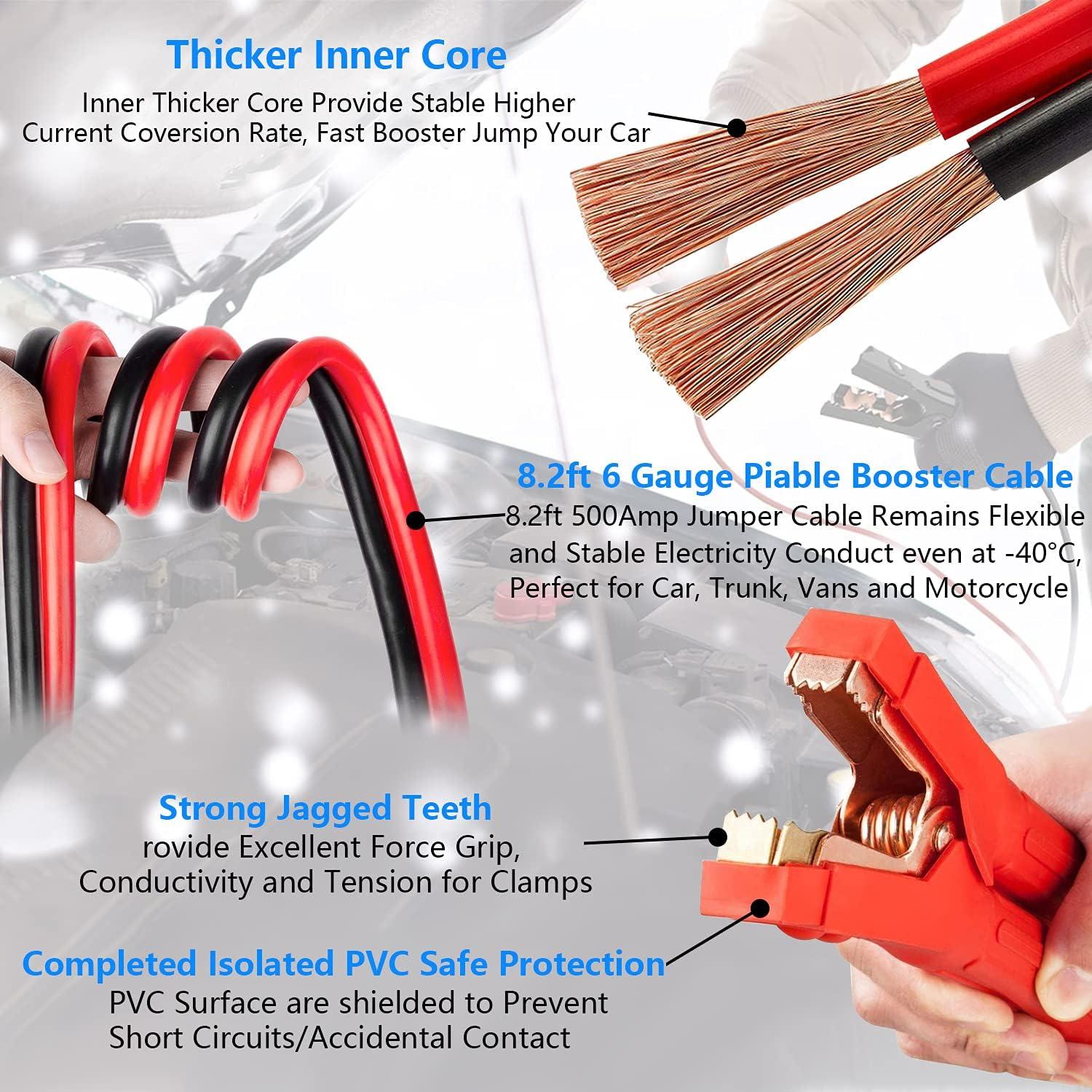 Thicker Inner Core
Inner Thicker Core Provide Stable Higher Current Coversion Rate, Fast Booster Jump Your Car

8.2ft 6 Gauge Piable Booster Cable
8.2ft 500Amp Jumper Cable Remains Flexible and Stable Electricity Conduct even at -40°C, Perfect for Car, Trunk, Vans and Motorcycle

Strong Jagged Teeth
rovide Excellent Force Grip, Conductivity and Tension for Clamps

Completed Isolated PVC Safe Protection
PVC Surface are shielded to Prevent Short Circuits/Accidental Contact