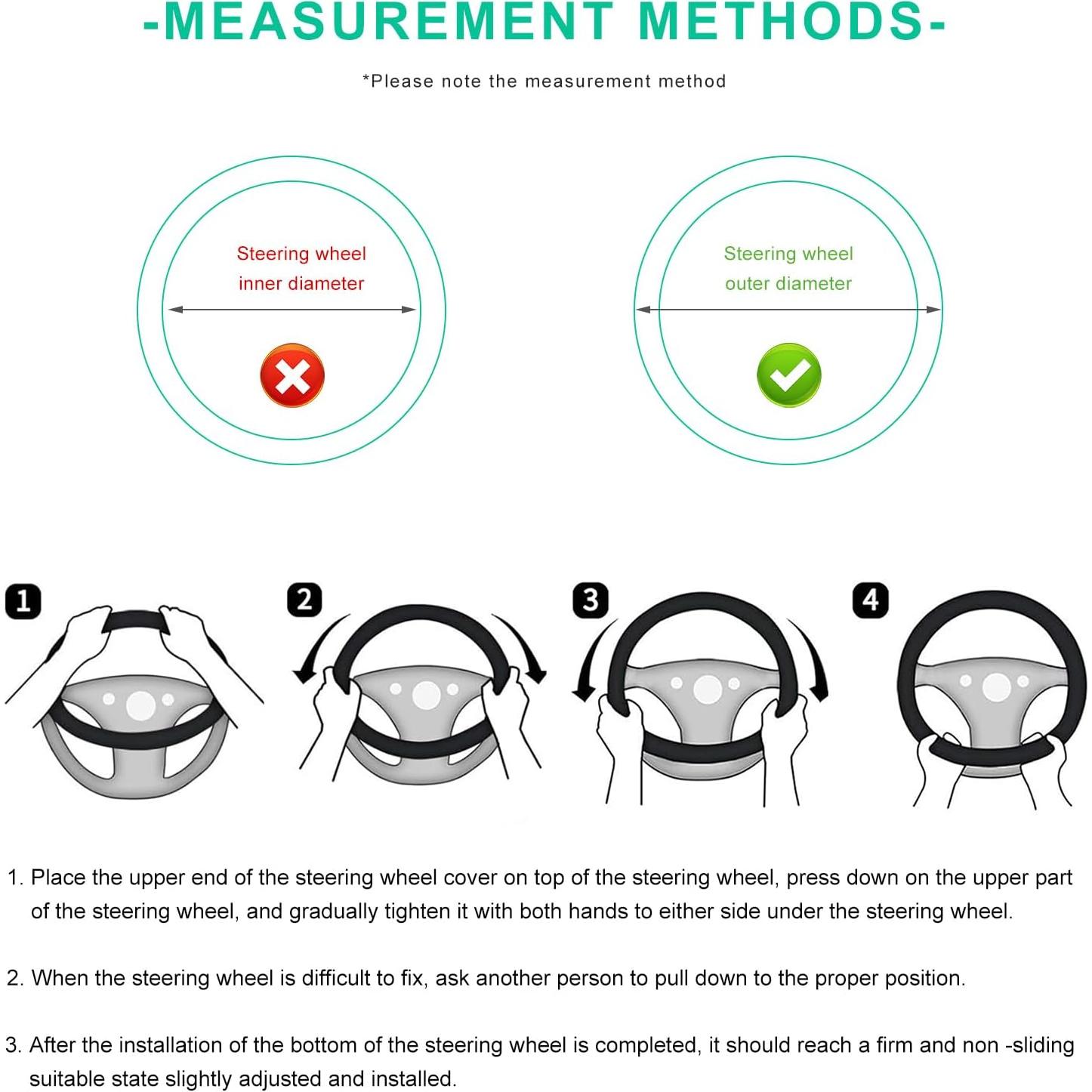 -MEASUREMENT METHODS-

*Please note the measurement method

Steering wheel inner diameter

Steering wheel outer diameter

1

2

3

4

1. Place the upper end of the steering wheel cover on top of the steering wheel, press down on the upper part of the steering wheel, and gradually tighten it with both hands to either side under the steering wheel.

2. When the steering wheel is difficult to fix, ask another person to pull down to the proper position.

3. After the installation of the bottom of the steering wheel is completed, it should reach a firm and non -sliding suitable state slightly adjusted and installed.