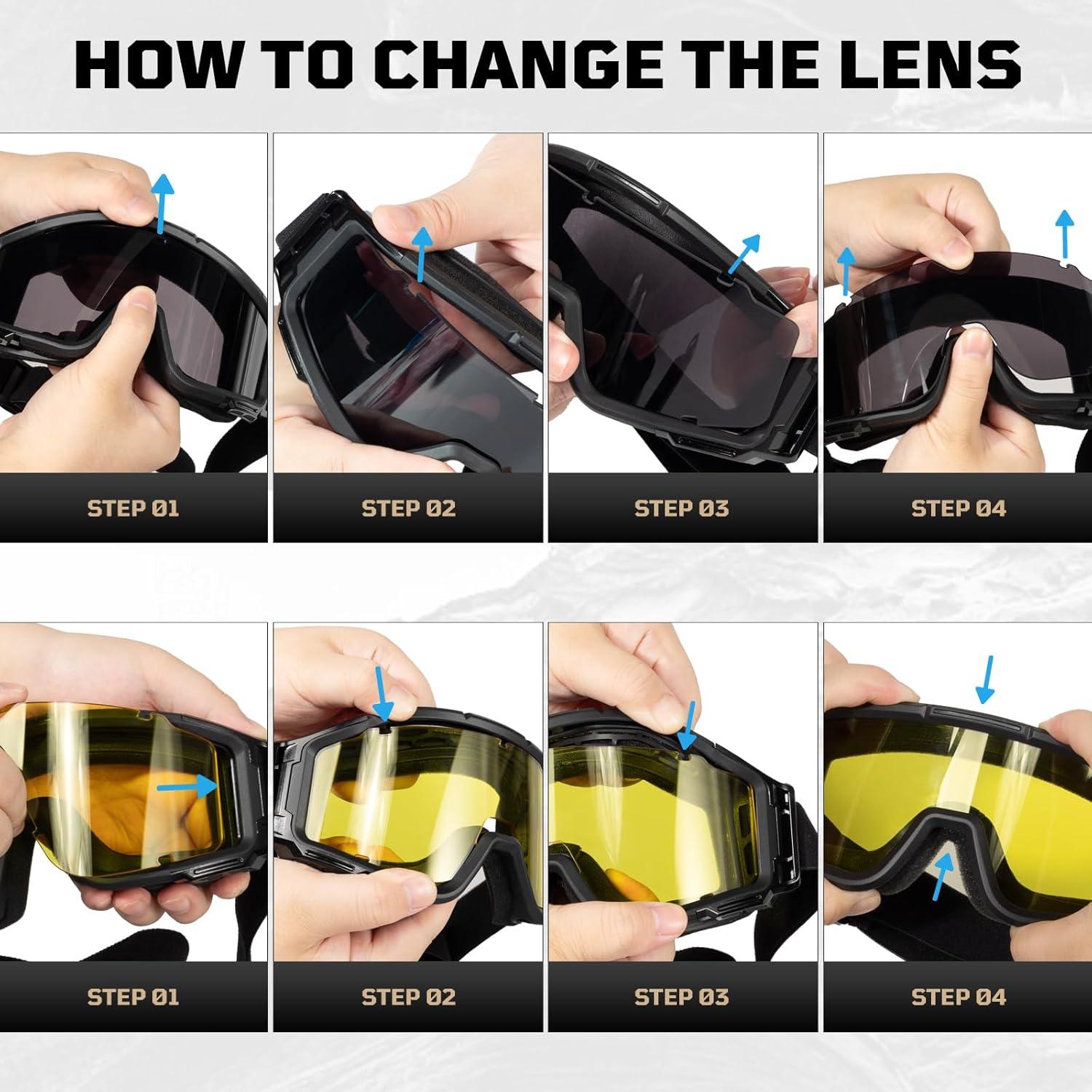 HOW TO CHANGE THE LENS

STEP 01

STEP 02

STEP 03

STEP 04

STEP 01

STEP 02

STEP 03

STEP 04