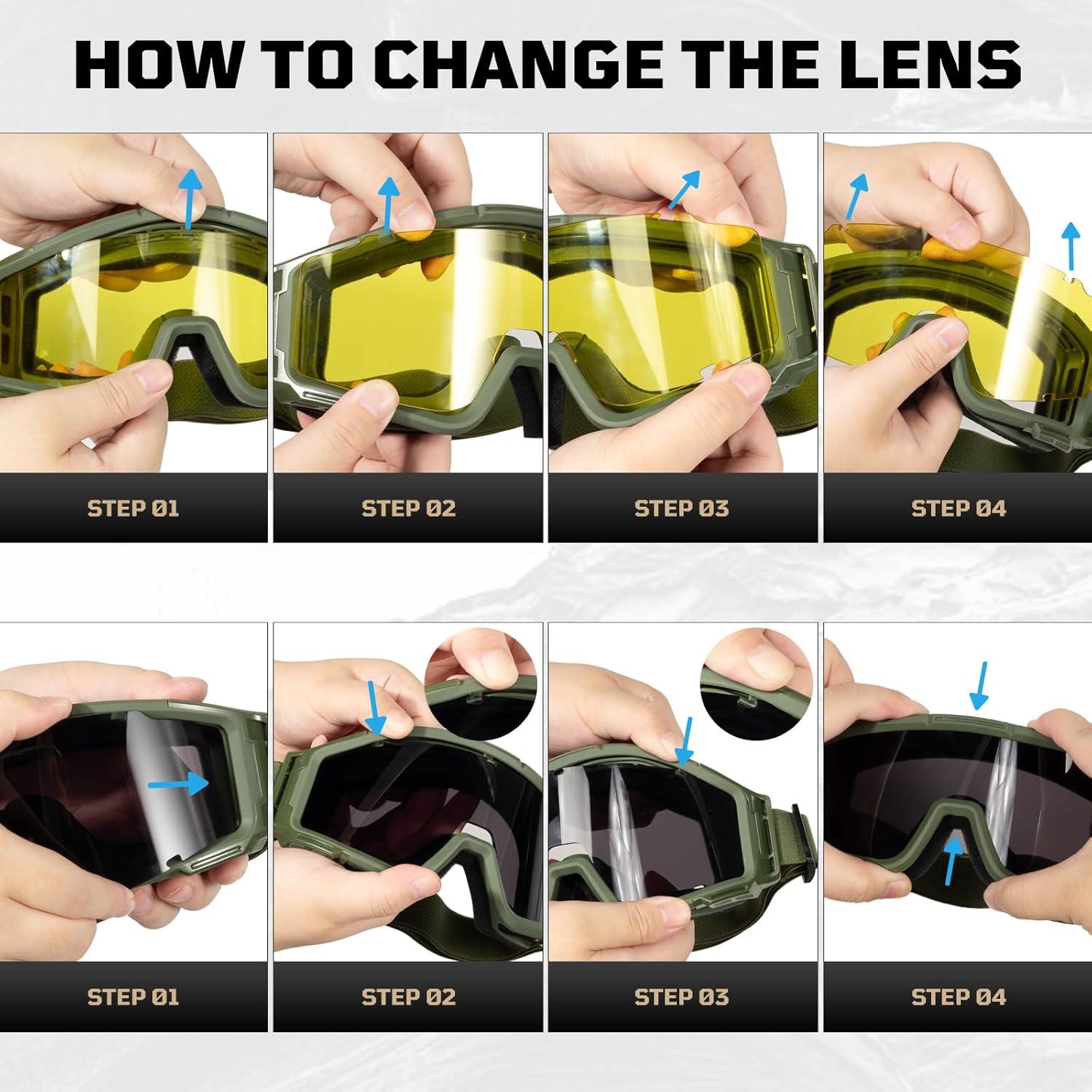 HOW TO CHANGE THE LENS

STEP 01

STEP 02

STEP 03

STEP 04

STEP 01

STEP 02

STEP 03

STEP 04