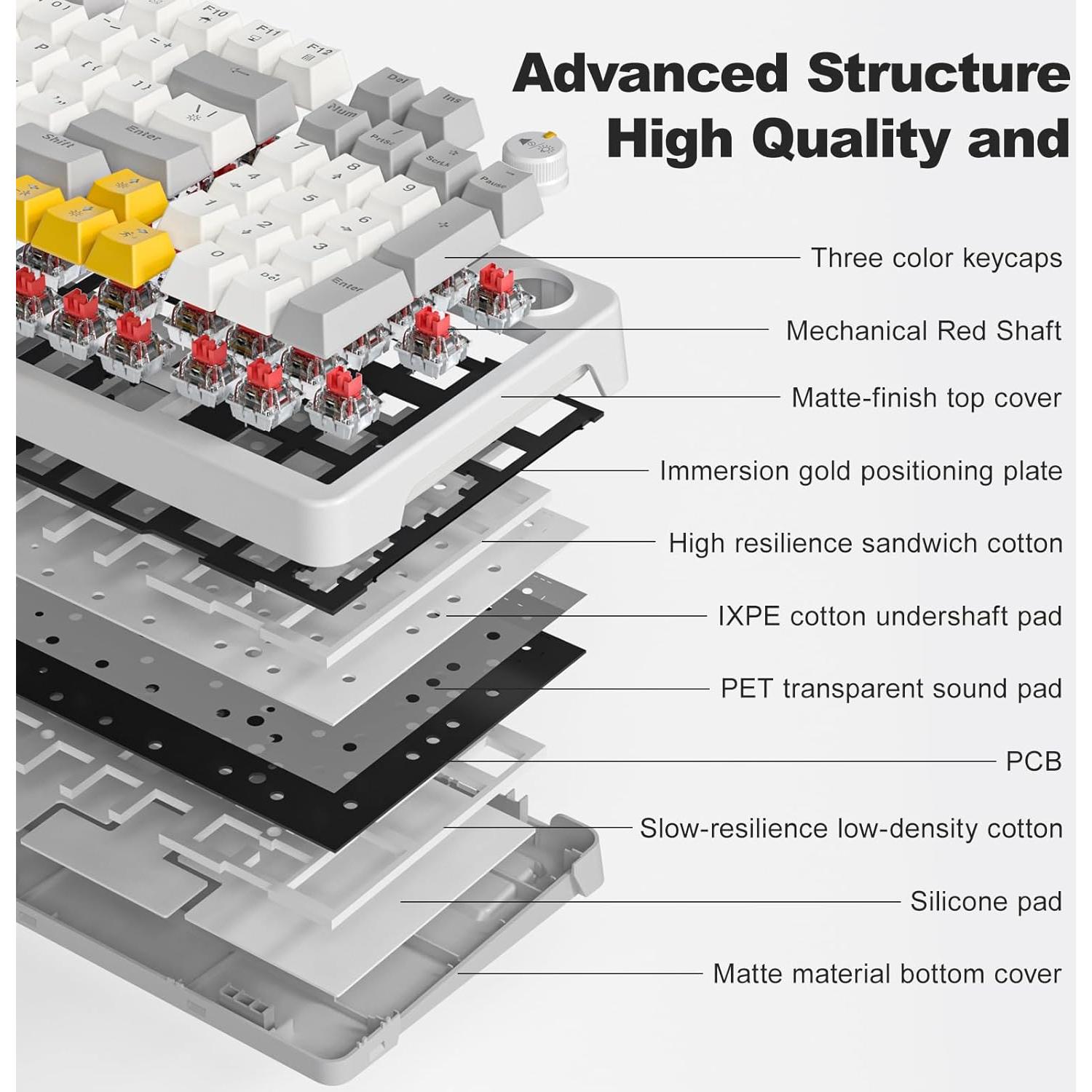 Advanced Structure
High Quality and

F10
F11
F12
Del
Ins
Num
PrtSc
ScrLk
Pause
Shift
Enter
7
8
9
4
5
6
1
2
3
0
Del
Enter

Three color keycaps
Mechanical Red Shaft
Matte-finish top cover
Immersion gold positioning plate
High resilience sandwich cotton
IXPE cotton undershaft pad
PET transparent sound pad
PCB
Slow-resilience low-density cotton
Silicone pad
Matte material bottom cover