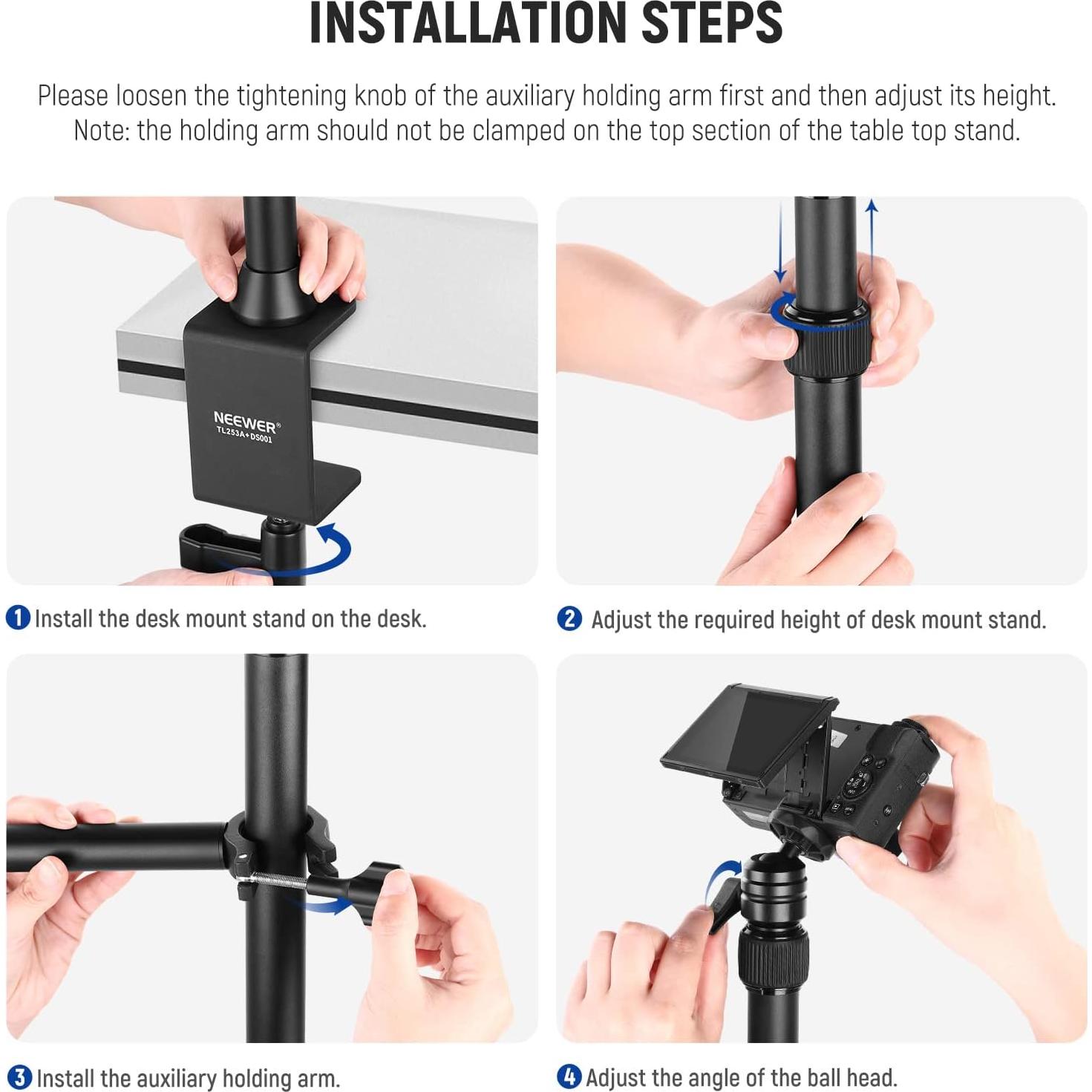 INSTALLATION STEPS

Please loosen the tightening knob of the auxiliary holding arm first and then adjust its height. Note: the holding arm should not be clamped on the top section of the table top stand.

NEEWER®
TL253A+DS001

1 Install the desk mount stand on the desk.

2 Adjust the required height of desk mount stand.

3 Install the auxiliary holding arm.

4 Adjust the angle of the ball head.