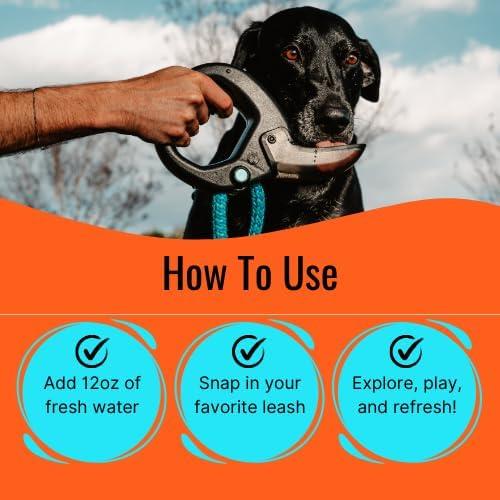 How To Use

Add 12oz of fresh water

Snap in your favorite leash

Explore, play, and refresh!