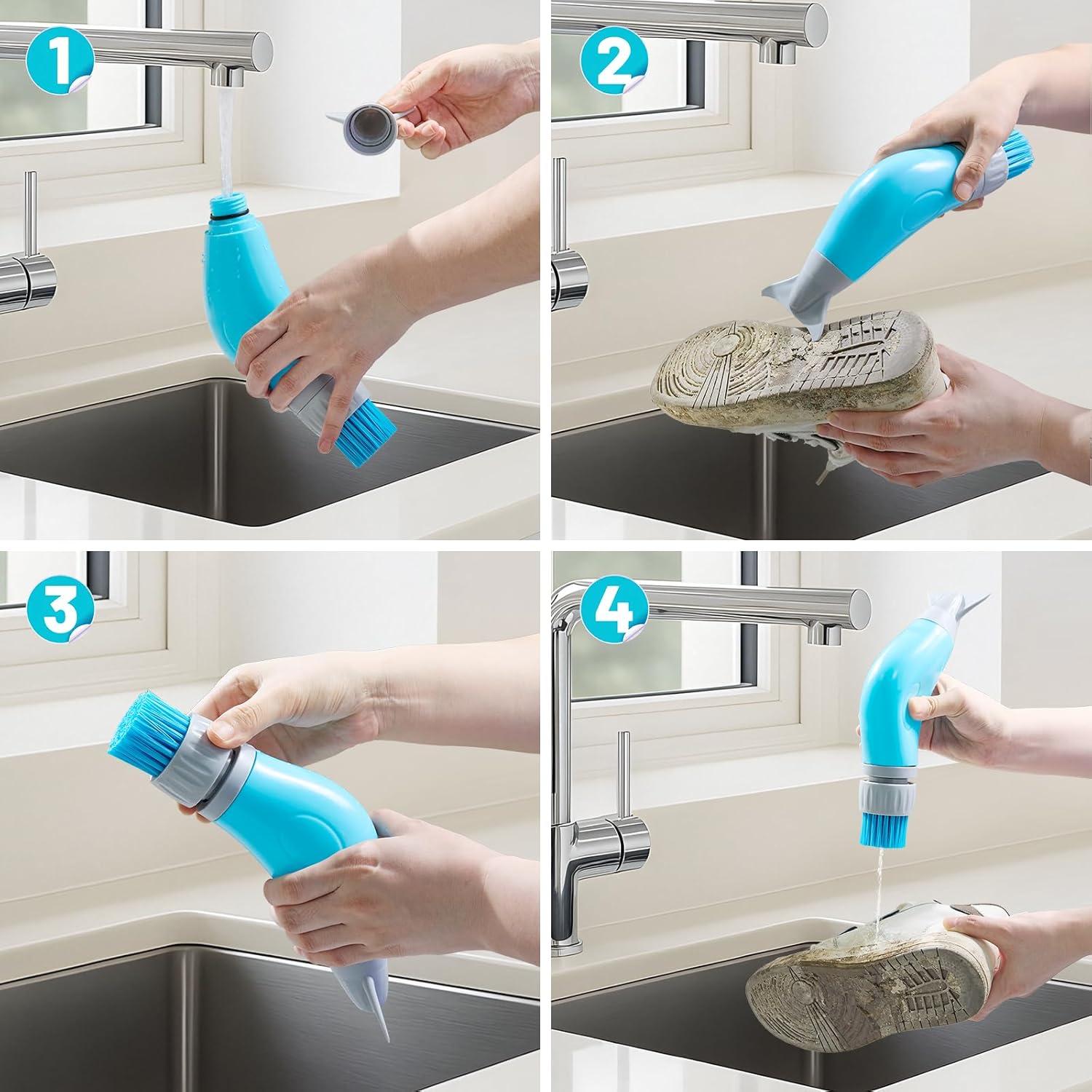 1

2

3

4