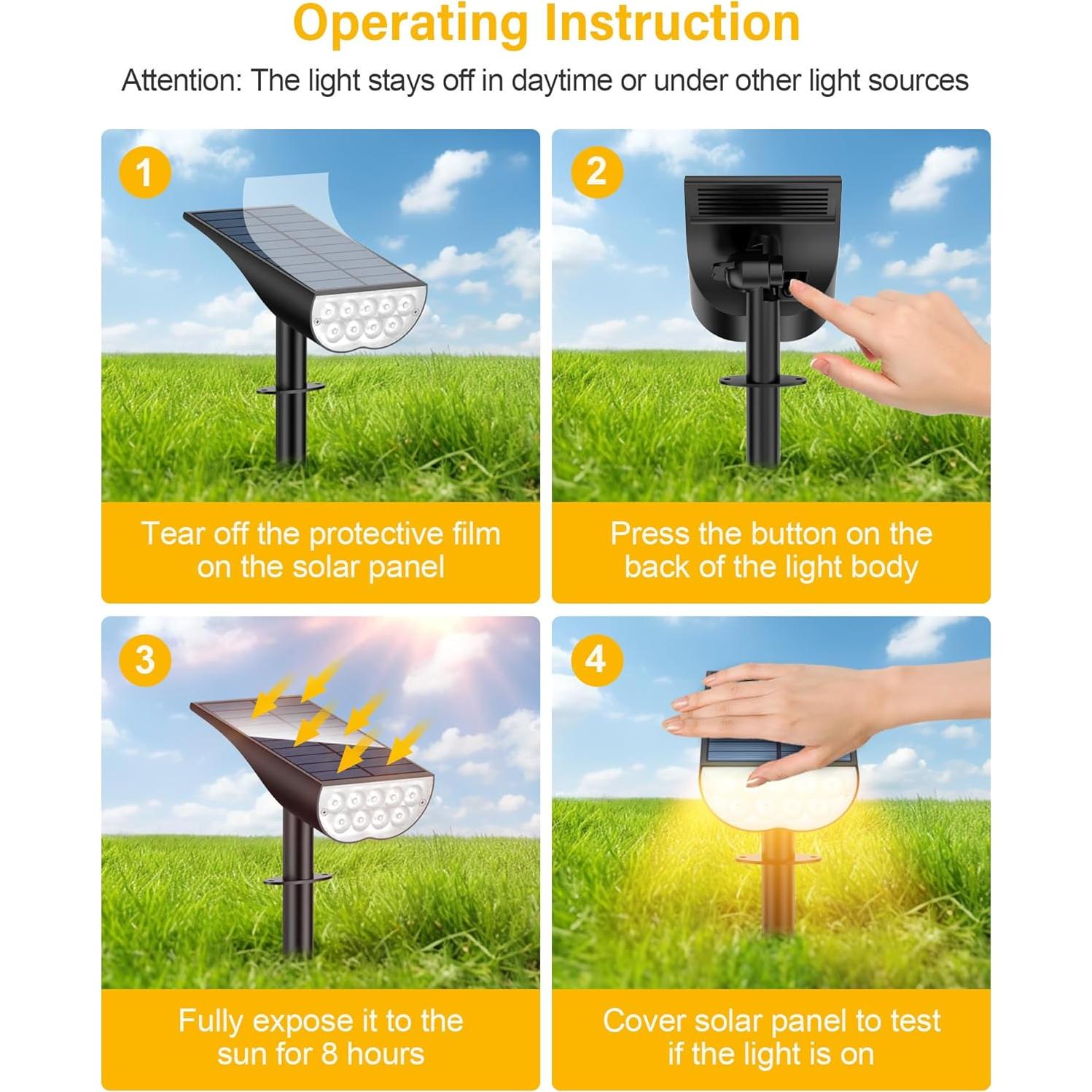 Operating Instruction

Attention: The light stays off in daytime or under other light sources

1

Tear off the protective film on the solar panel

2

Press the button on the back of the light body

3

Fully expose it to the sun for 8 hours

4

Cover solar panel to test if the light is on