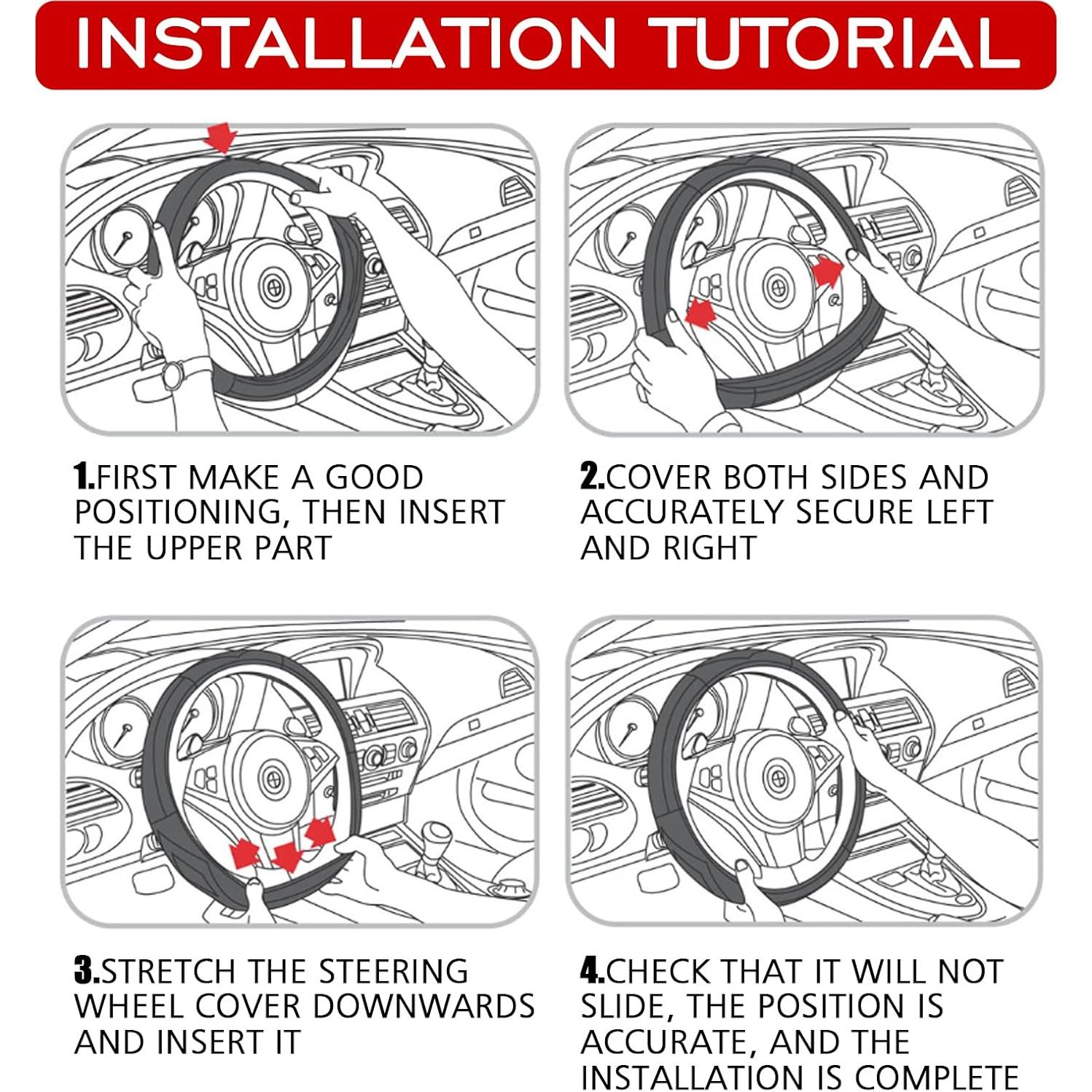 INSTALLATION TUTORIAL

1.FIRST MAKE A GOOD POSITIONING, THEN INSERT THE UPPER PART

2.COVER BOTH SIDES AND ACCURATELY SECURE LEFT AND RIGHT

3.STRETCH THE STEERING WHEEL COVER DOWNWARDS AND INSERT IT

4.CHECK THAT IT WILL NOT SLIDE, THE POSITION IS ACCURATE, AND THE INSTALLATION IS COMPLETE