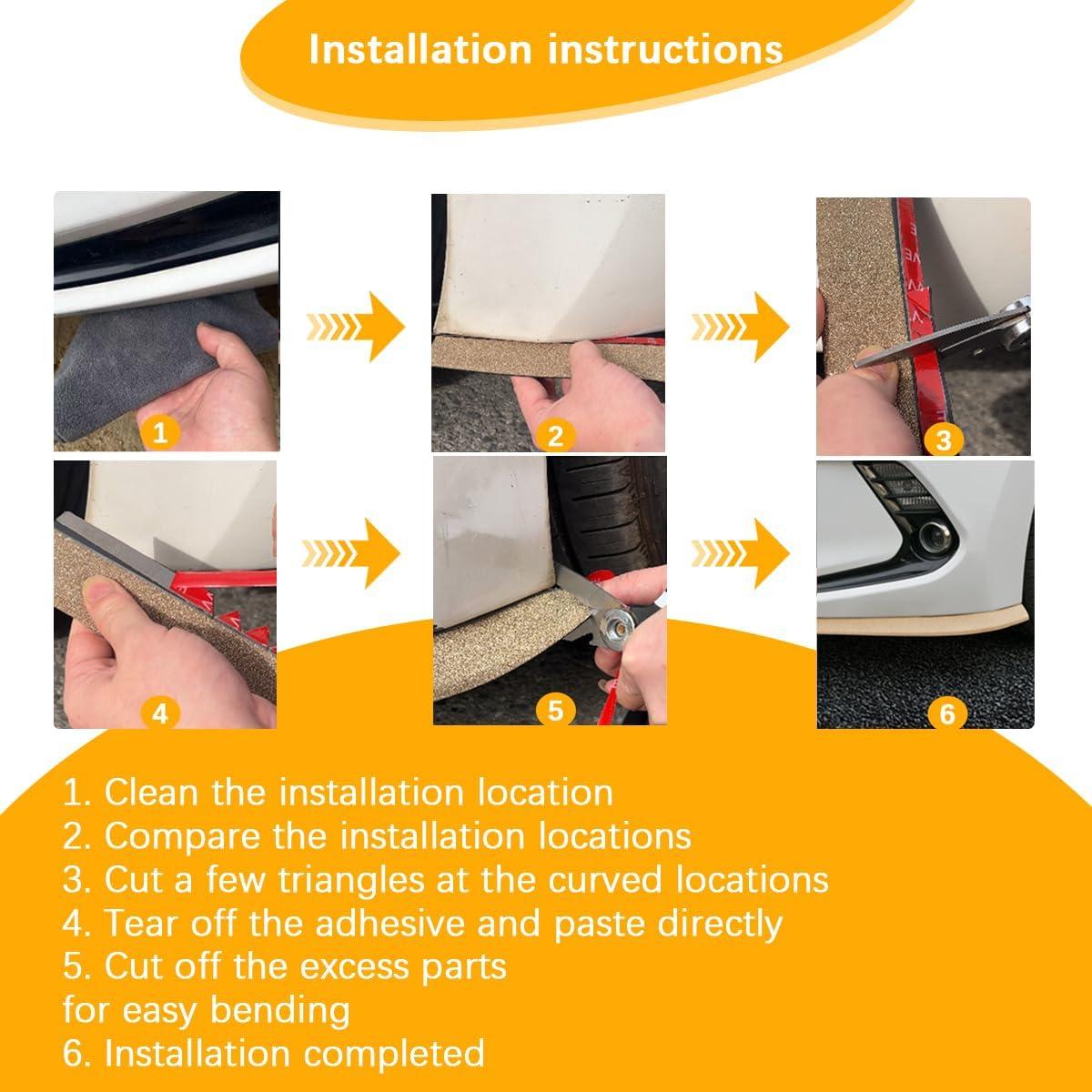 Installation instructions

1

2

3

4

5

6

1. Clean the installation location
2. Compare the installation locations
3. Cut a few triangles at the curved locations
4. Tear off the adhesive and paste directly
5. Cut off the excess parts
for easy bending
6. Installation completed