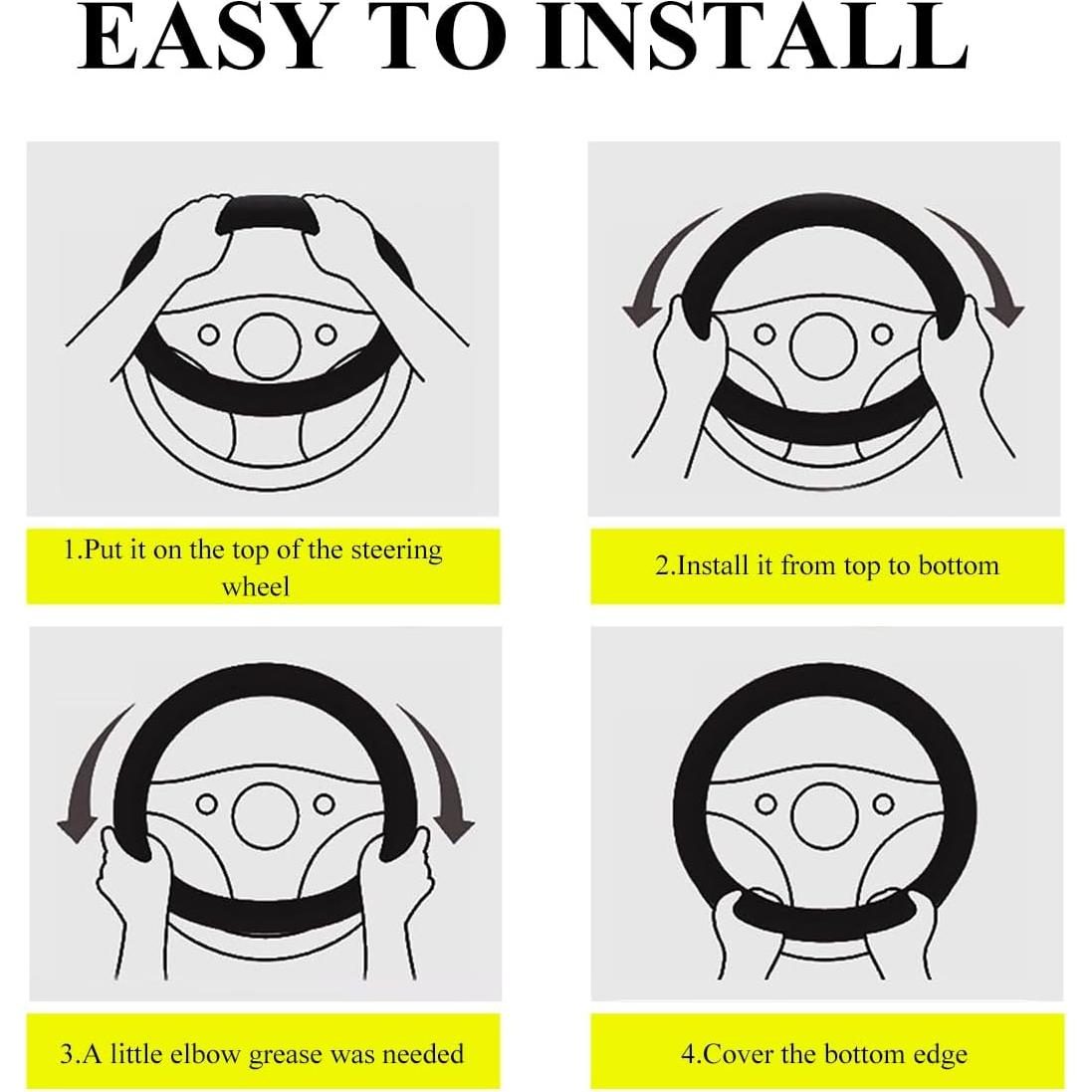 EASY TO INSTALL

1.Put it on the top of the steering wheel

2.Install it from top to bottom

3.A little elbow grease was needed

4.Cover the bottom edge