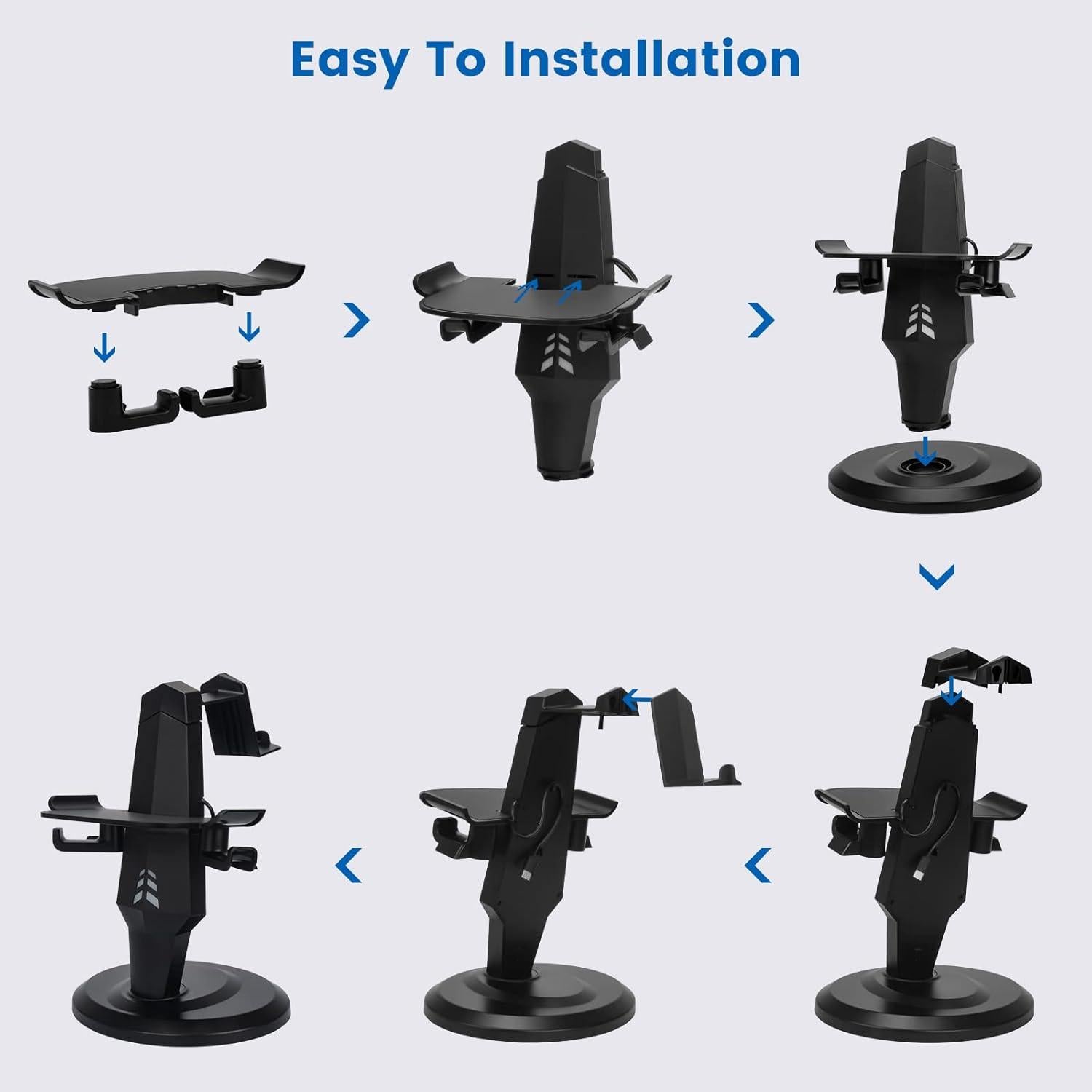 Easy To Installation