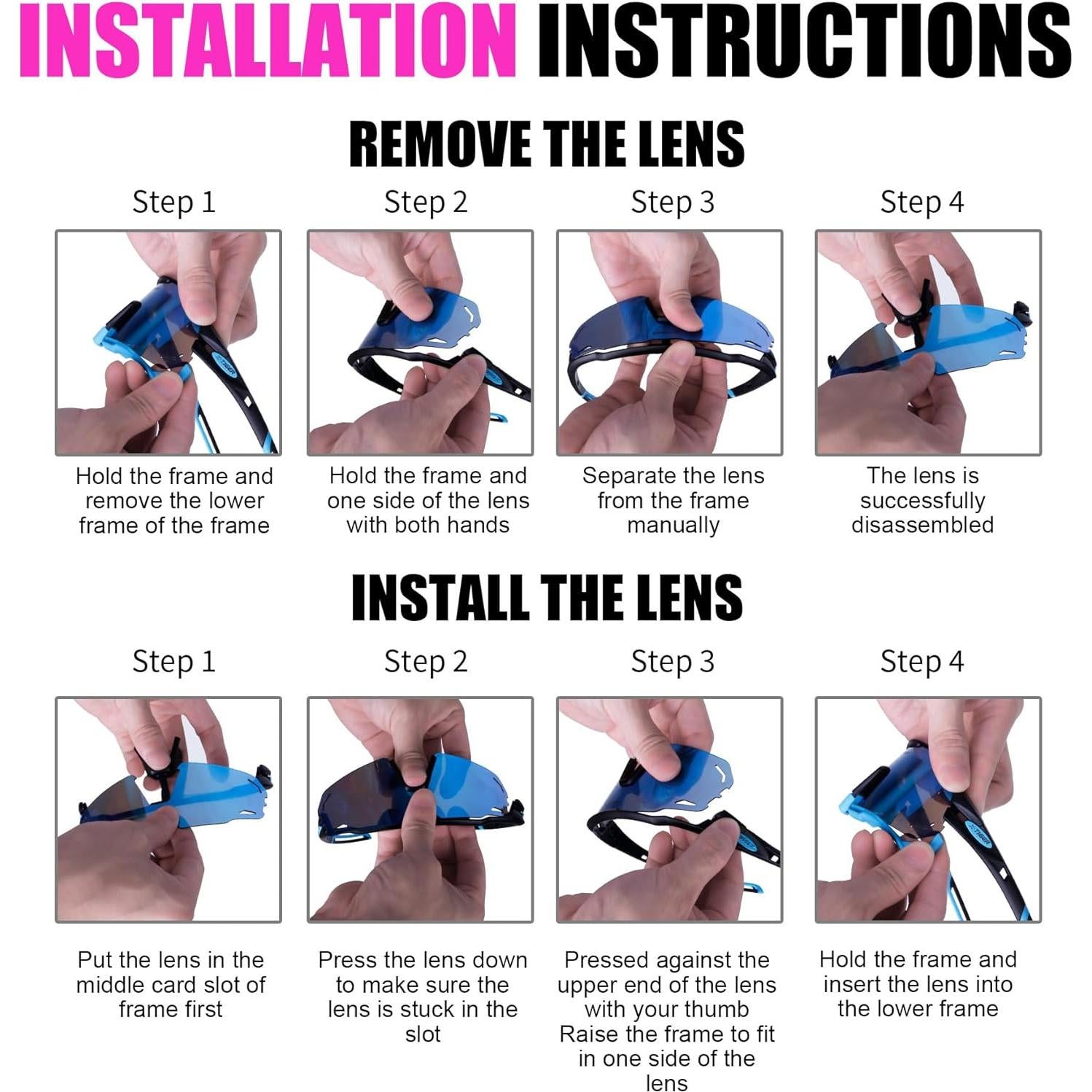 INSTALLATION INSTRUCTIONS

REMOVE THE LENS

Step 1

Hold the frame and remove the lower frame of the frame

Step 2

Hold the frame and one side of the lens with both hands

Step 3

Separate the lens from the frame manually

Step 4

The lens is successfully disassembled

INSTALL THE LENS

Step 1

Put the lens in the middle card slot of frame first

Step 2

Press the lens down to make sure the lens is stuck in the slot

Step 3

Pressed against the upper end of the lens with your thumb Raise the frame to fit in one side of the lens

Step 4

Hold the frame and insert the lens into the lower frame