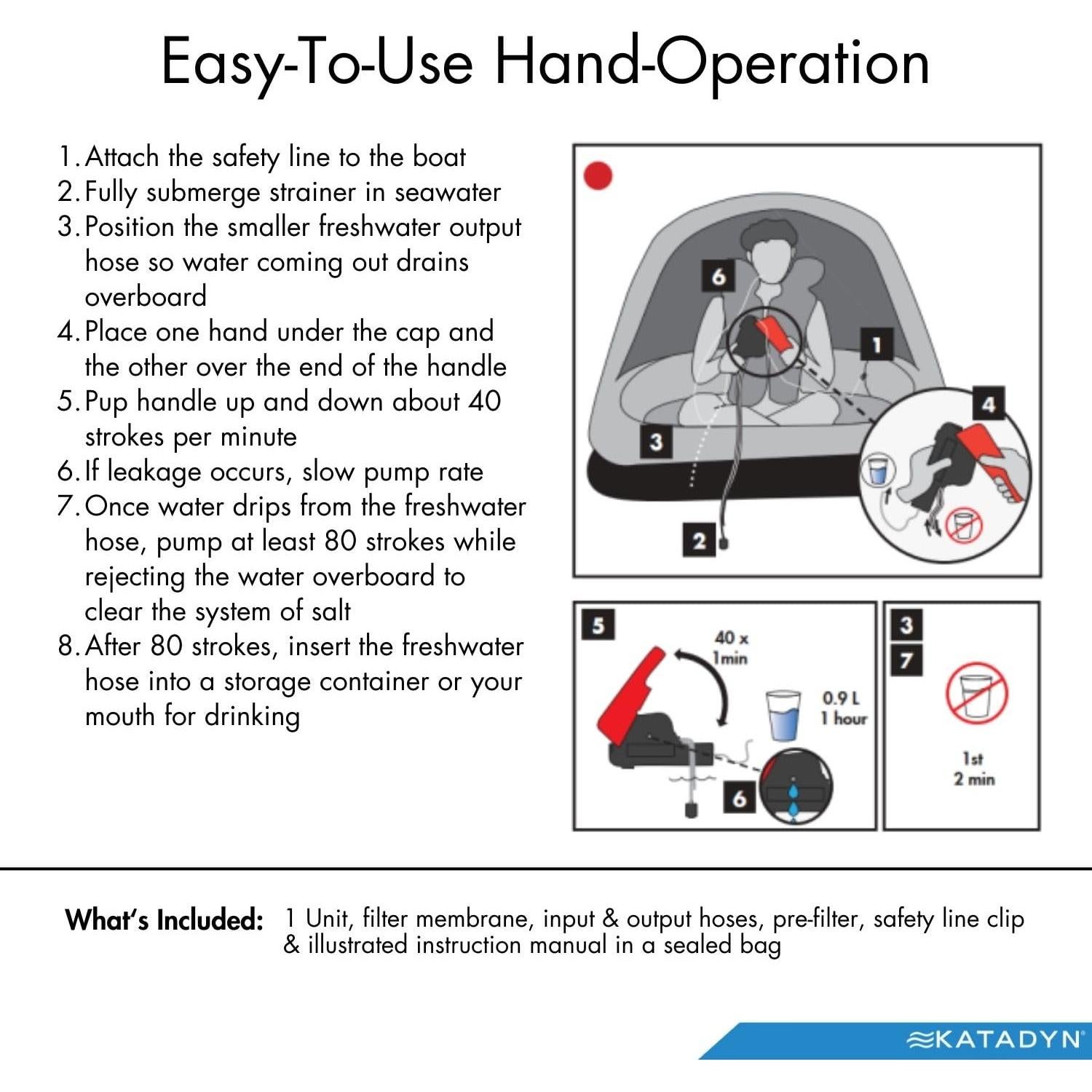 Easy-To-Use Hand-Operation

1. Attach the safety line to the boat
2. Fully submerge strainer in seawater
3. Position the smaller freshwater output hose so water coming out drains overboard
4. Place one hand under the cap and the other over the end of the handle
5. Pup handle up and down about 40 strokes per minute
6. If leakage occurs, slow pump rate
7. Once water drips from the freshwater hose, pump at least 80 strokes while rejecting the water overboard to clear the system of salt
8. After 80 strokes, insert the freshwater hose into a storage container or your mouth for drinking

6
1
4
3
2

5
40 x
1min
0.9 L
1 hour
6

3
7
1st
2 min

What's Included: 1 Unit, filter membrane, input & output hoses, pre-filter, safety line clip & illustrated instruction manual in a sealed bag

KATADYN