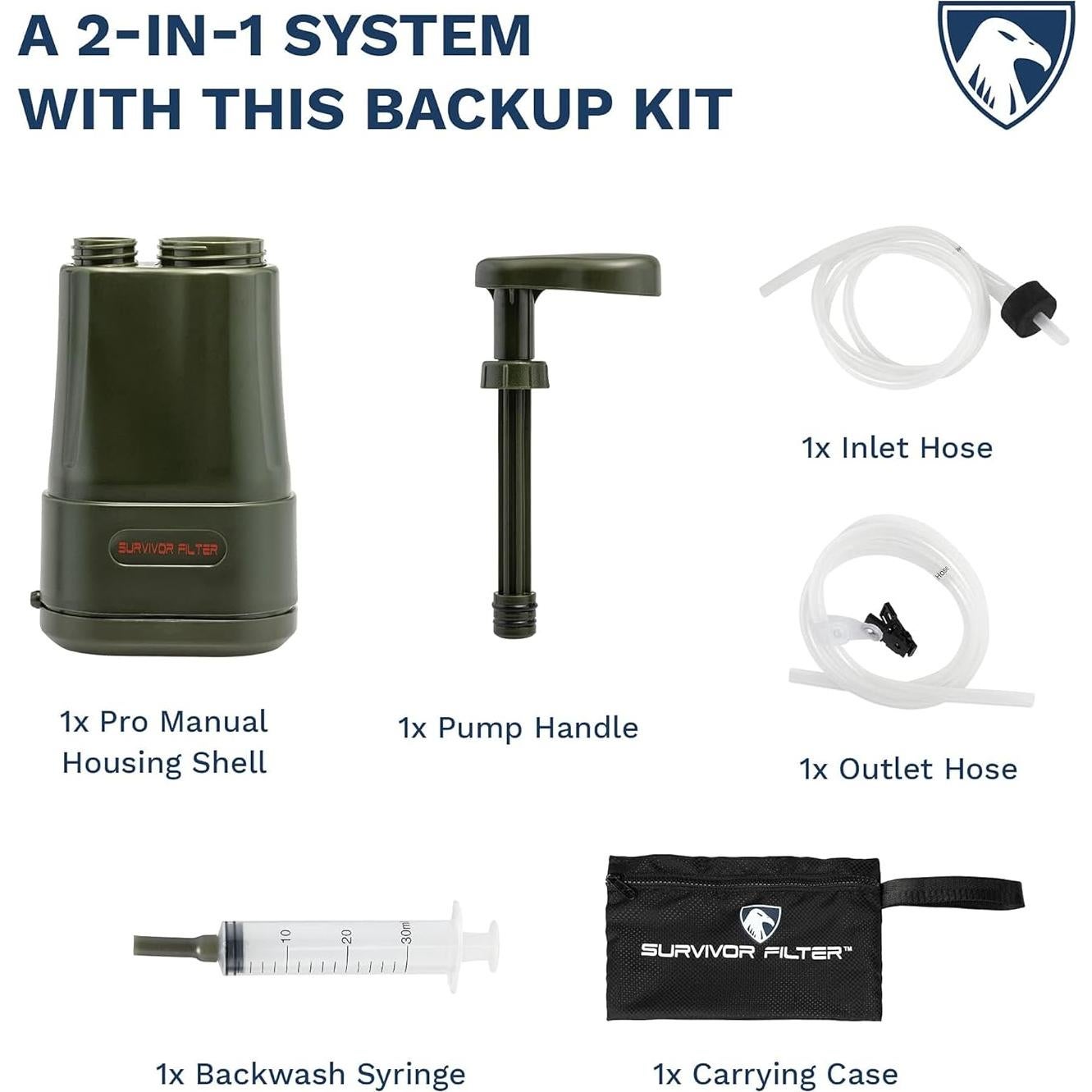 A 2-IN-1 SYSTEM WITH THIS BACKUP KIT

SURVIVOR FILTER

1x Pro Manual Housing Shell

1x Pump Handle

1x Inlet Hose

Hose

1x Outlet Hose

10 20 30ml

1x Backwash Syringe

SURVIVOR FILTER™

1x Carrying Case