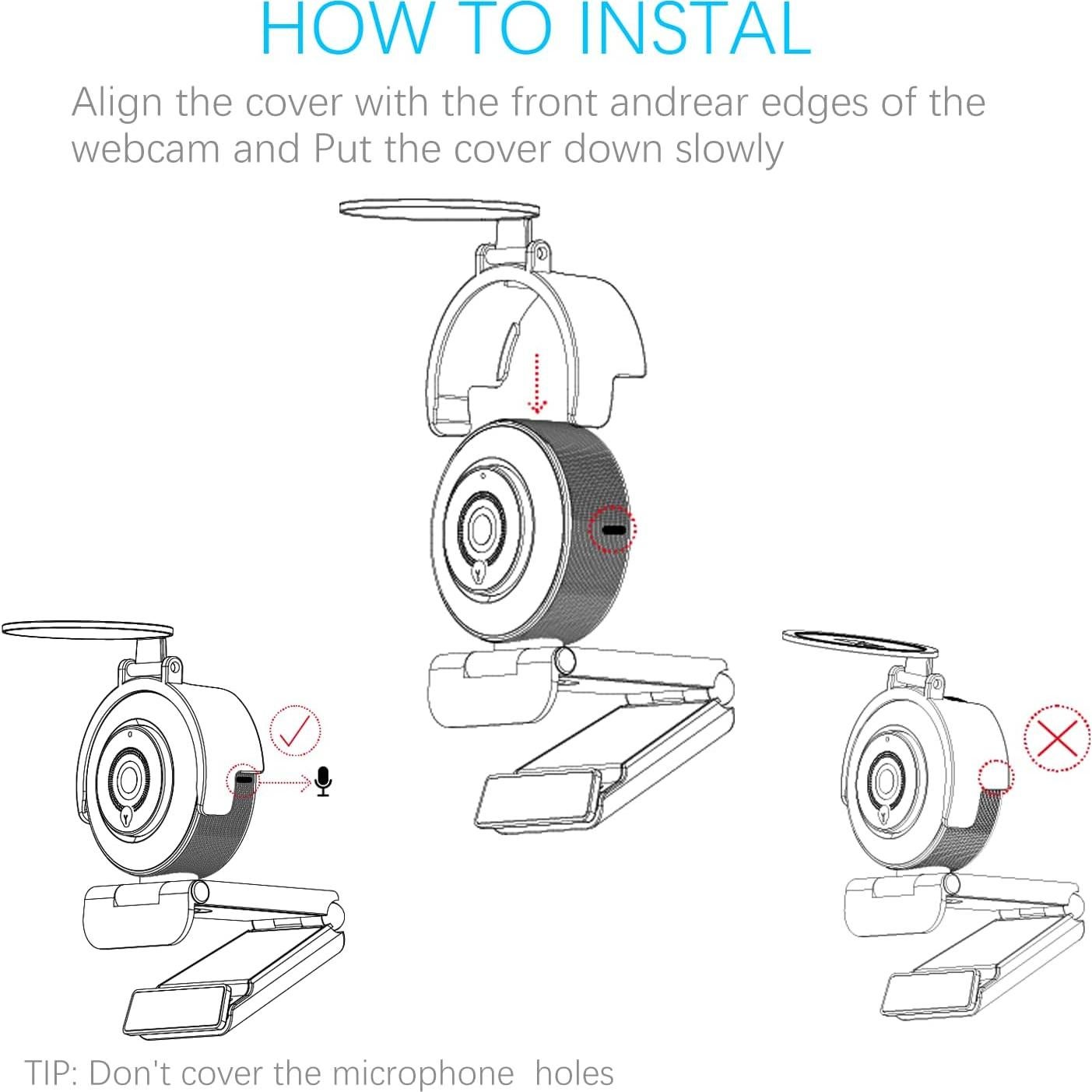 HOW TO INSTAL

Align the cover with the front andrear edges of the webcam and Put the cover down slowly

TIP: Don't cover the microphone holes