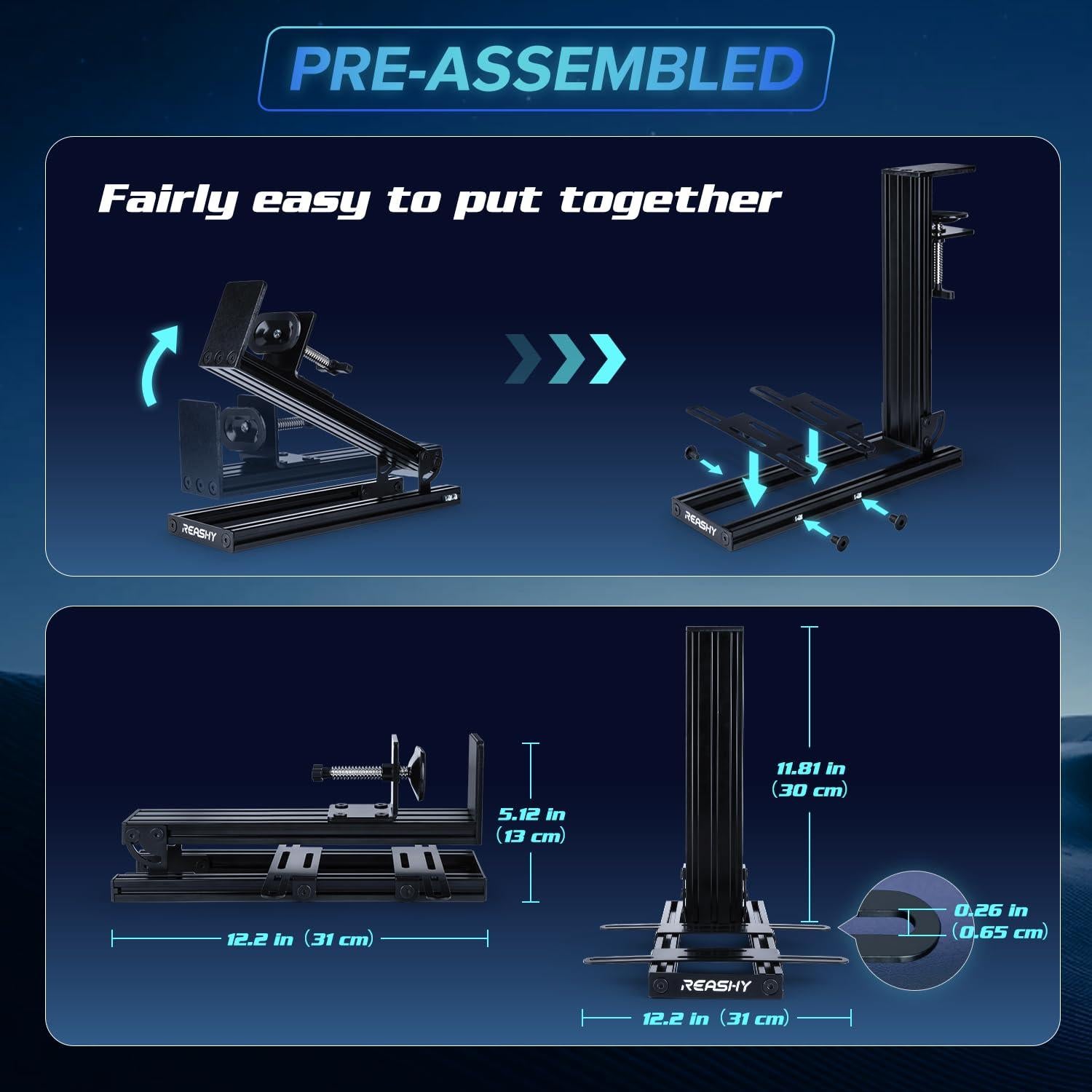 PRE-ASSEMBLED

Fairly easy to put together

REASHY

REASHY

5.12 in (13 cm)

12.2 in (31 cm)

11.81 in (30 cm)

0.26 in (0.65 cm)

REASHY

12.2 in (31 cm)