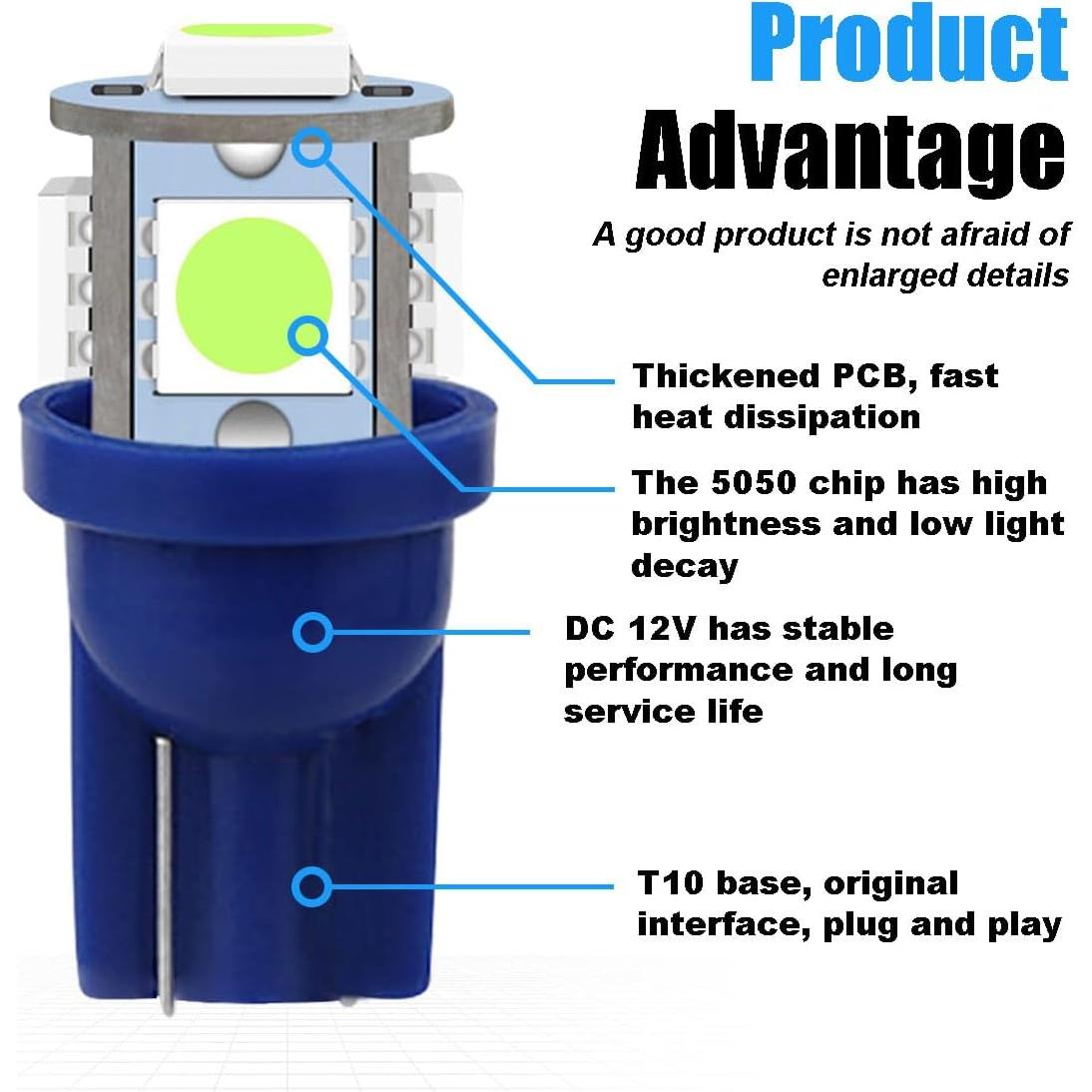 Product
Advantage

A good product is not afraid of enlarged details

Thickened PCB, fast heat dissipation

The 5050 chip has high brightness and low light decay

DC 12V has stable performance and long service life

T10 base, original interface, plug and play