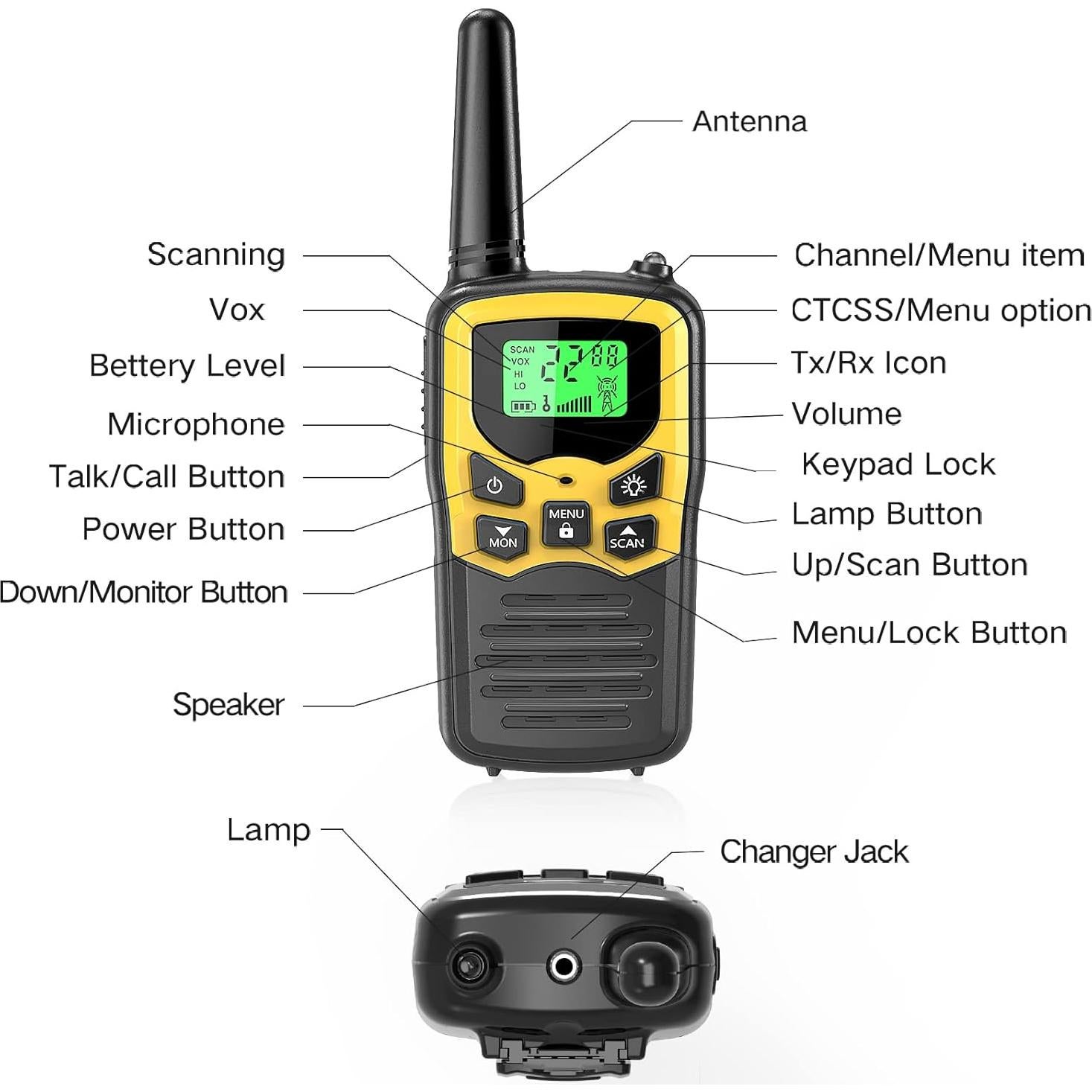 Antenna

Scanning

Vox

Bettery Level

Microphone

Talk/Call Button

Power Button

Down/Monitor Button

Speaker

Channel/Menu item

CTCSS/Menu option

Tx/Rx Icon

Volume

Keypad Lock

Lamp Button

Up/Scan Button

Menu/Lock Button

SCAN
VOX
HI
LO
22 88

MENU
MON
SCAN

Lamp

Changer Jack