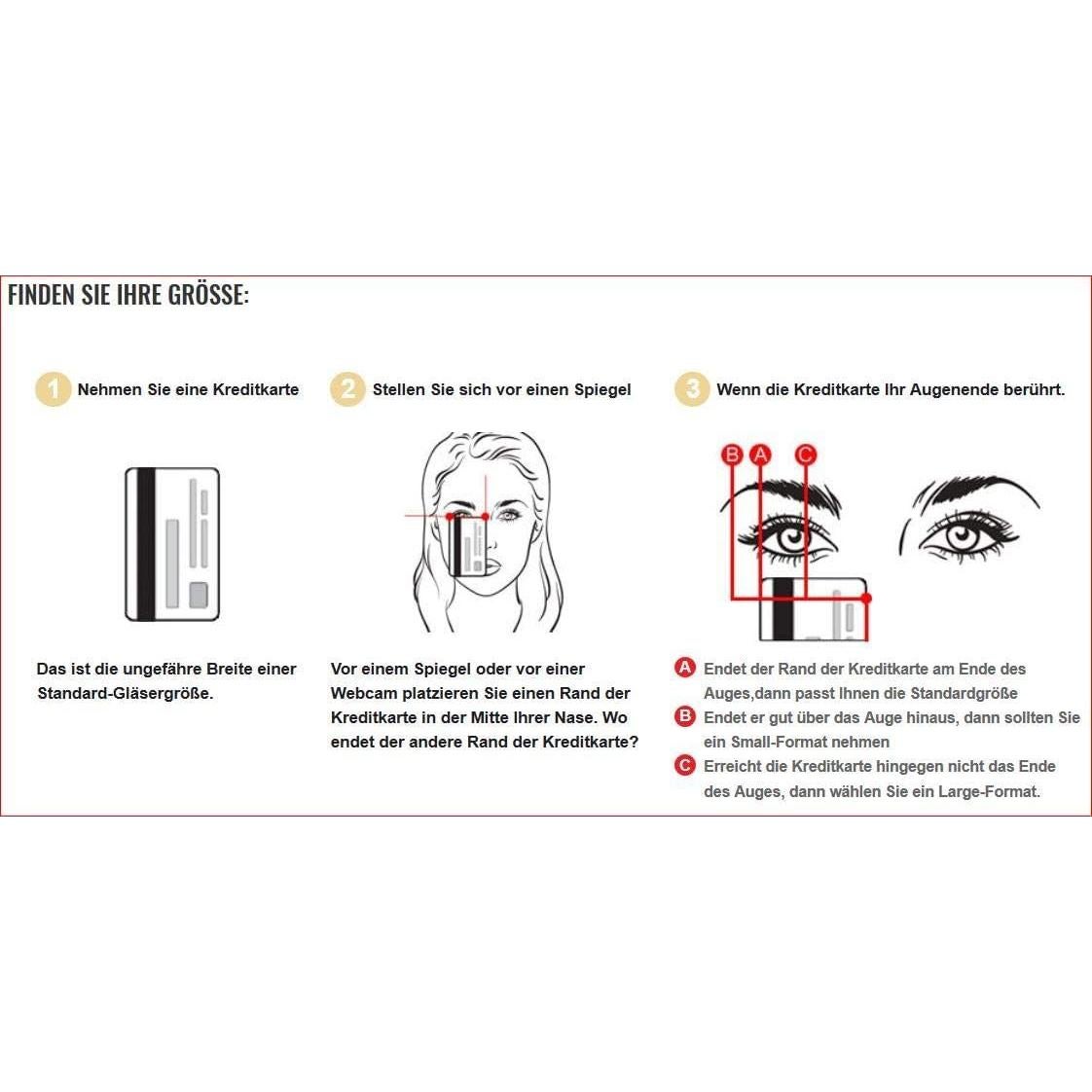 FINDEN SIE IHRE GRÖSSE:

1 Nehmen Sie eine Kreditkarte

Das ist die ungefähre Breite einer Standard-Gläsergröße.

2 Stellen Sie sich vor einen Spiegel

Vor einem Spiegel oder vor einer Webcam platzieren Sie einen Rand der Kreditkarte in der Mitte Ihrer Nase. Wo endet der andere Rand der Kreditkarte?

3 Wenn die Kreditkarte Ihr Augenende berührt.

B A C

A Endet der Rand der Kreditkarte am Ende des Auges,dann passt Ihnen die Standardgröße

B Endet er gut über das Auge hinaus, dann sollten Sie ein Small-Format nehmen

C Erreicht die Kreditkarte hingegen nicht das Ende des Auges, dann wählen Sie ein Large-Format.