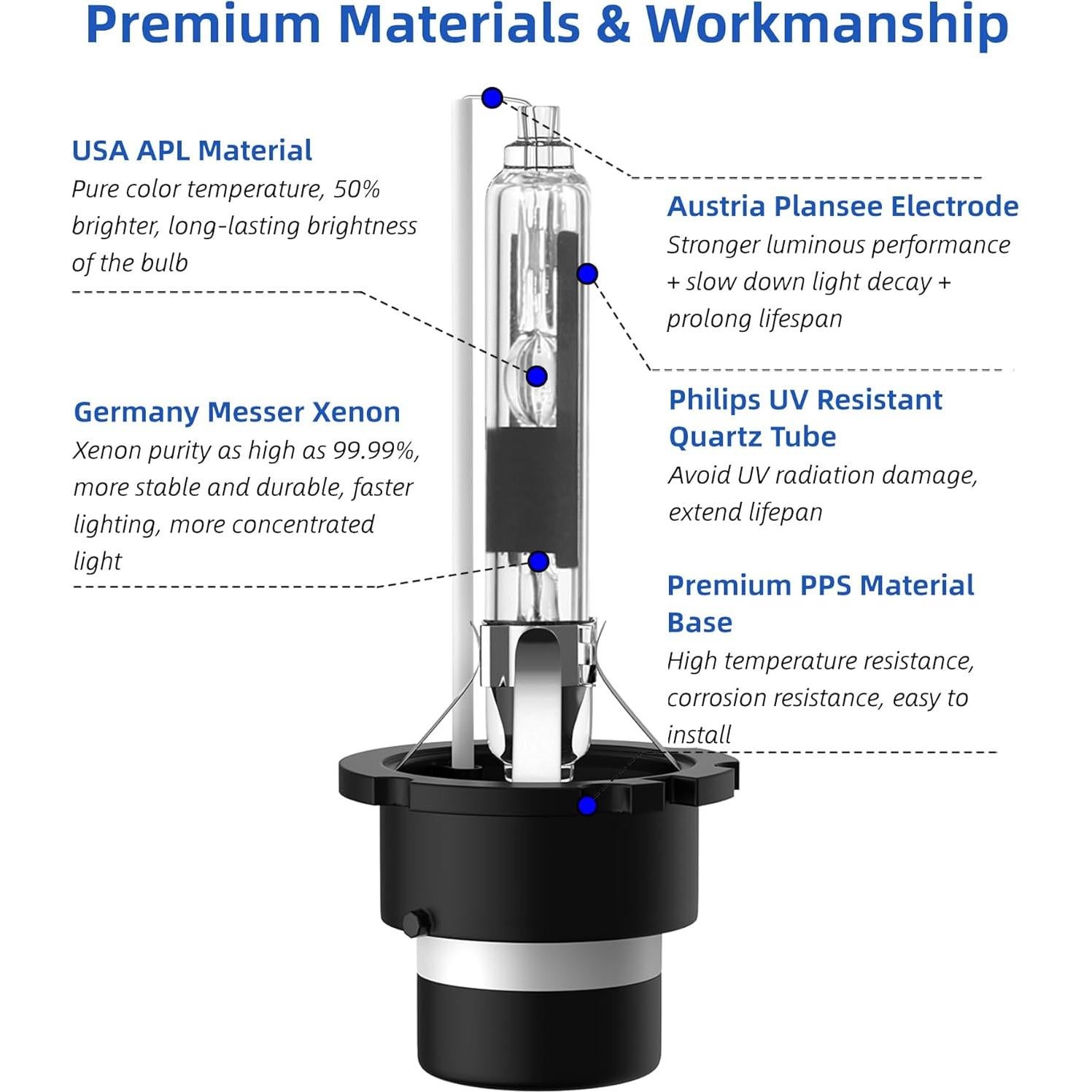 Premium Materials & Workmanship

USA APL Material
Pure color temperature, 50% brighter, long-lasting brightness of the bulb

Germany Messer Xenon
Xenon purity as high as 99.99%, more stable and durable, faster lighting, more concentrated light

Austria Plansee Electrode
Stronger luminous performance + slow down light decay + prolong lifespan

Philips UV Resistant Quartz Tube
Avoid UV radiation damage, extend lifepan

Premium PPS Material Base
High temperature resistance, corrosion resistance, easy to install