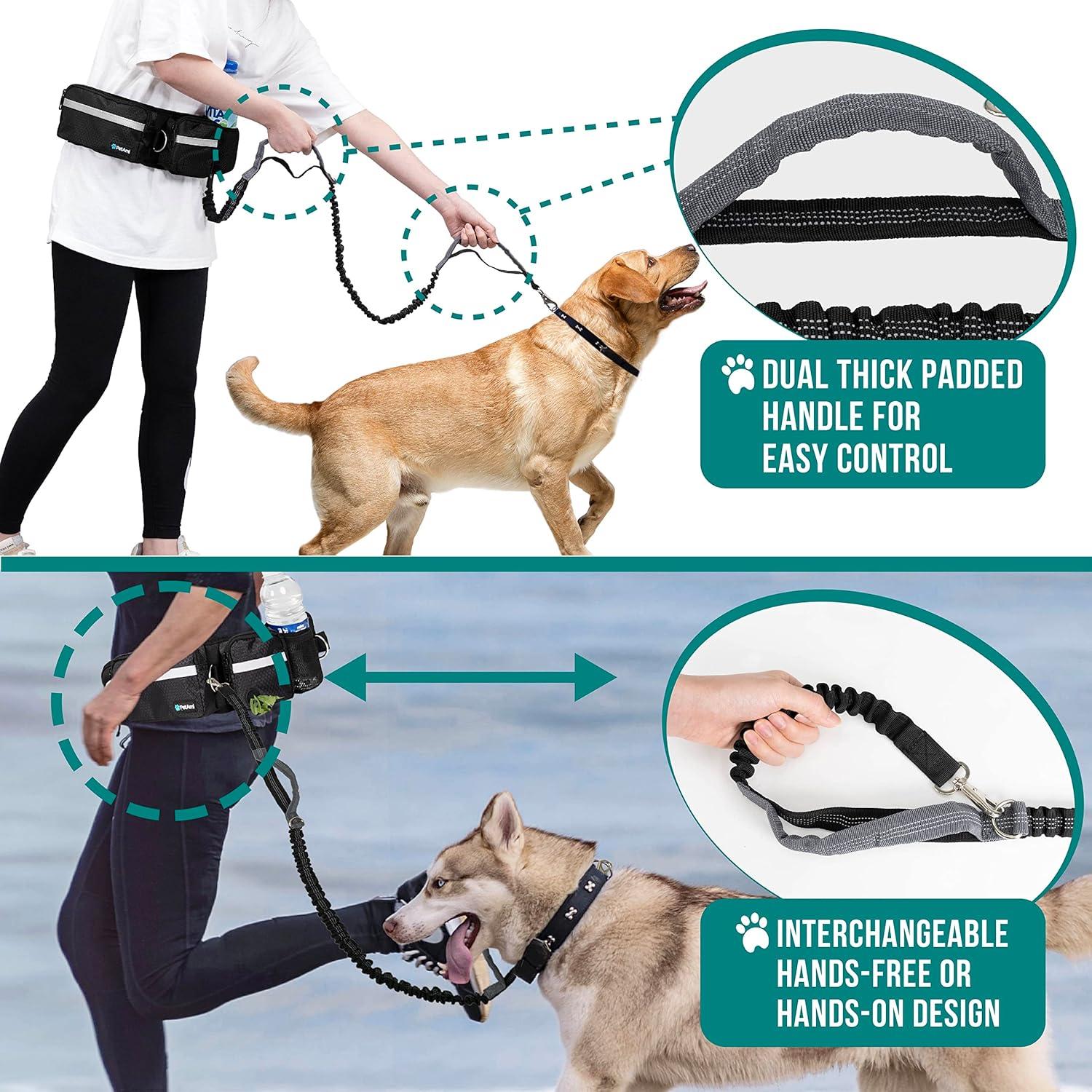 PetAmi

DUAL THICK PADDED HANDLE FOR EASY CONTROL

PetAmi

INTERCHANGEABLE HANDS-FREE OR HANDS-ON DESIGN