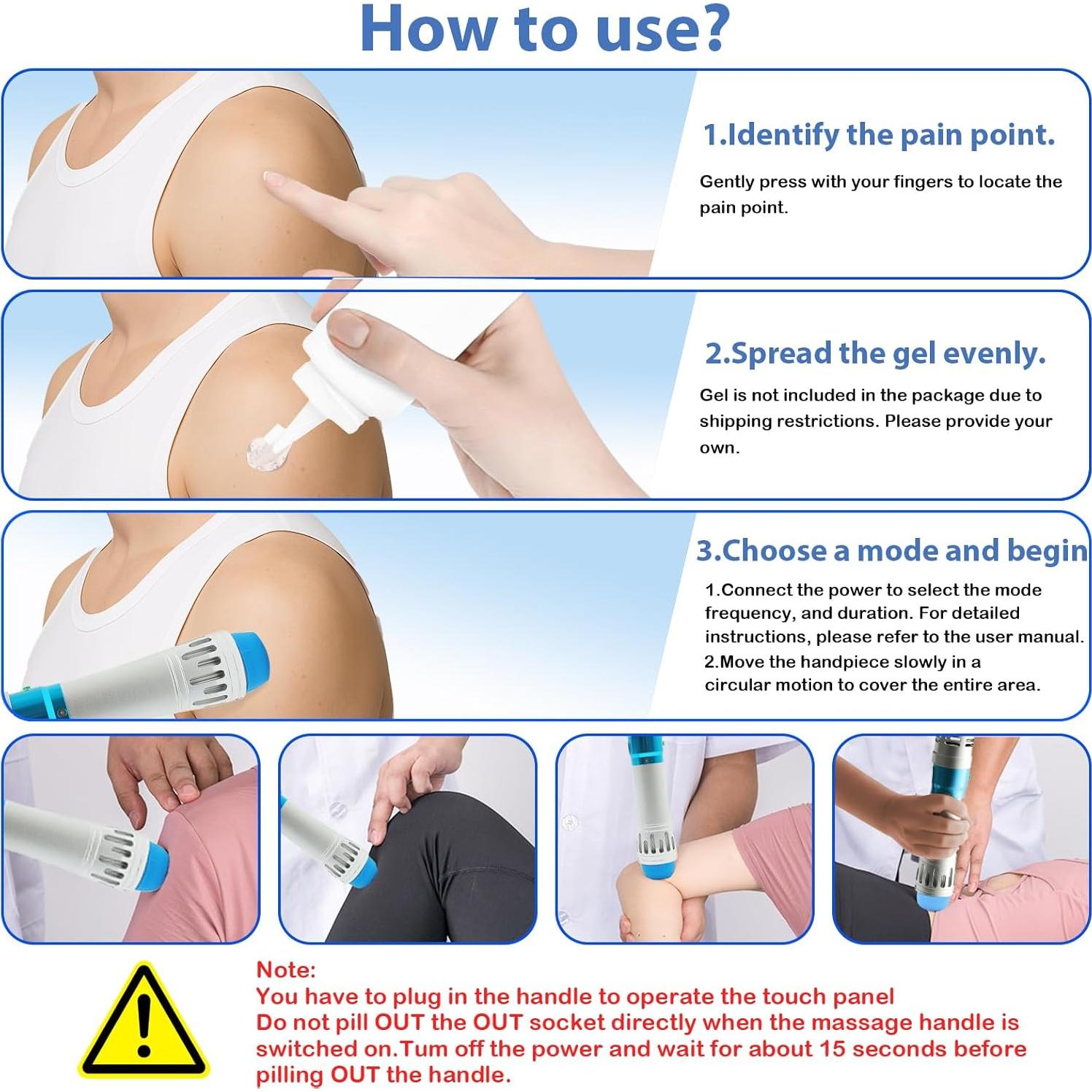 How to use?

1.Identify the pain point.

Gently press with your fingers to locate the pain point.

2.Spread the gel evenly.

Gel is not included in the package due to shipping restrictions. Please provide your own.

3.Choose a mode and begin

1.Connect the power to select the mode frequency, and duration. For detailed instructions, please refer to the user manual.
2.Move the handpiece slowly in a circular motion to cover the entire area.

Note:
You have to plug in the handle to operate the touch panel
Do not pill OUT the OUT socket directly when the massage handle is switched on.Tum off the power and wait for about 15 seconds before pilling OUT the handle.