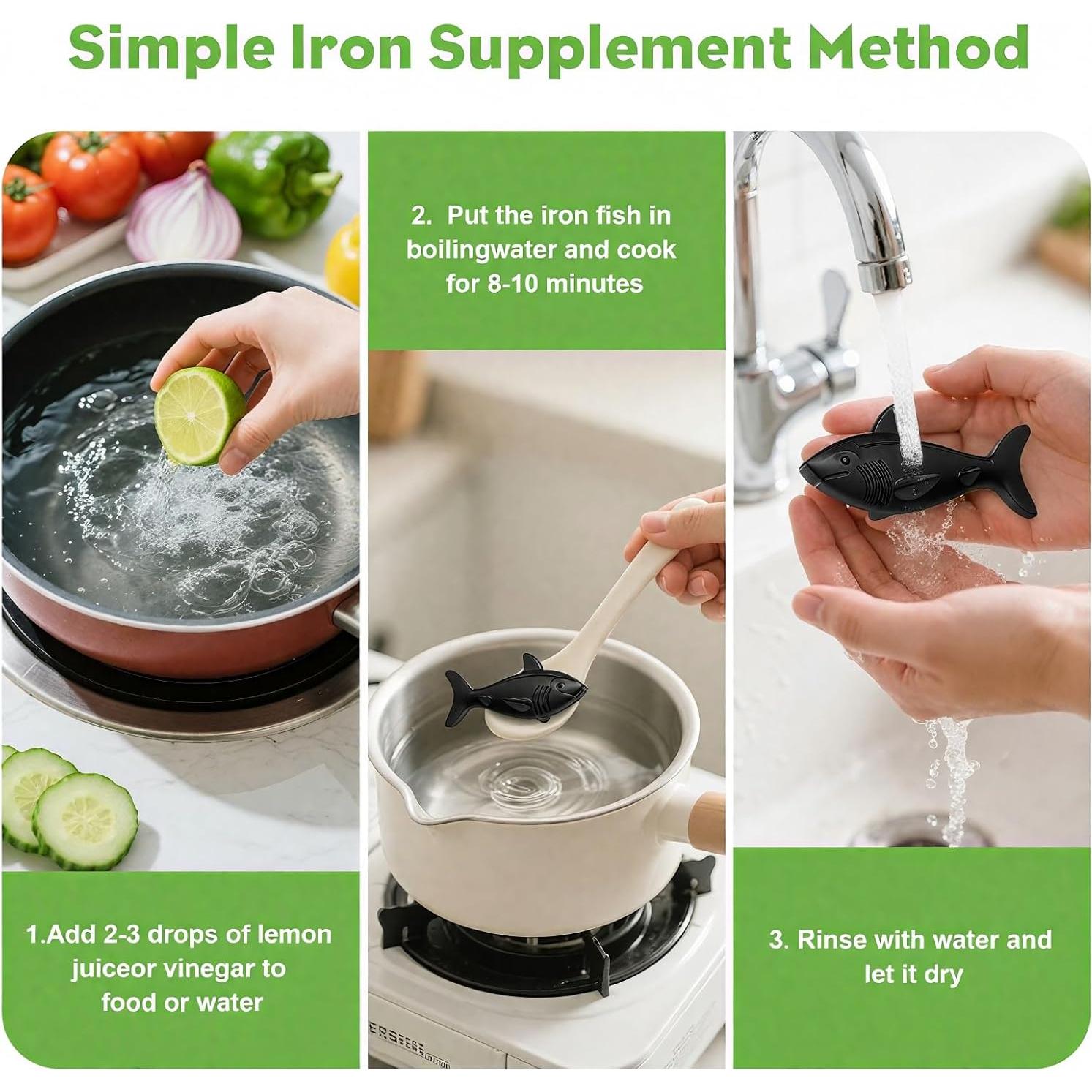 Simple Iron Supplement Method

1.Add 2-3 drops of lemon juiceor vinegar to food or water

2. Put the iron fish in boilingwater and cook for 8-10 minutes

3. Rinse with water and let it dry