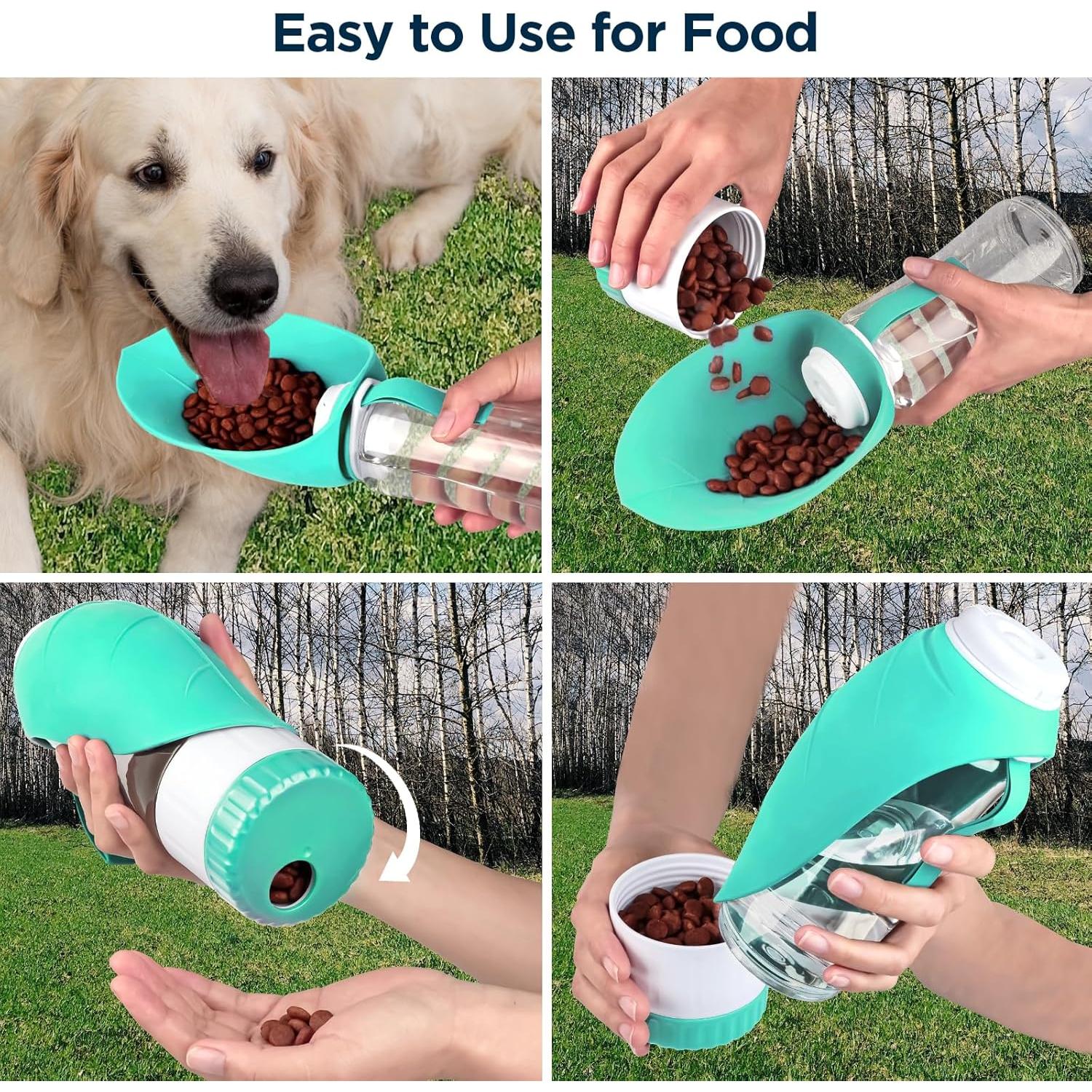 Easy to Use for Food