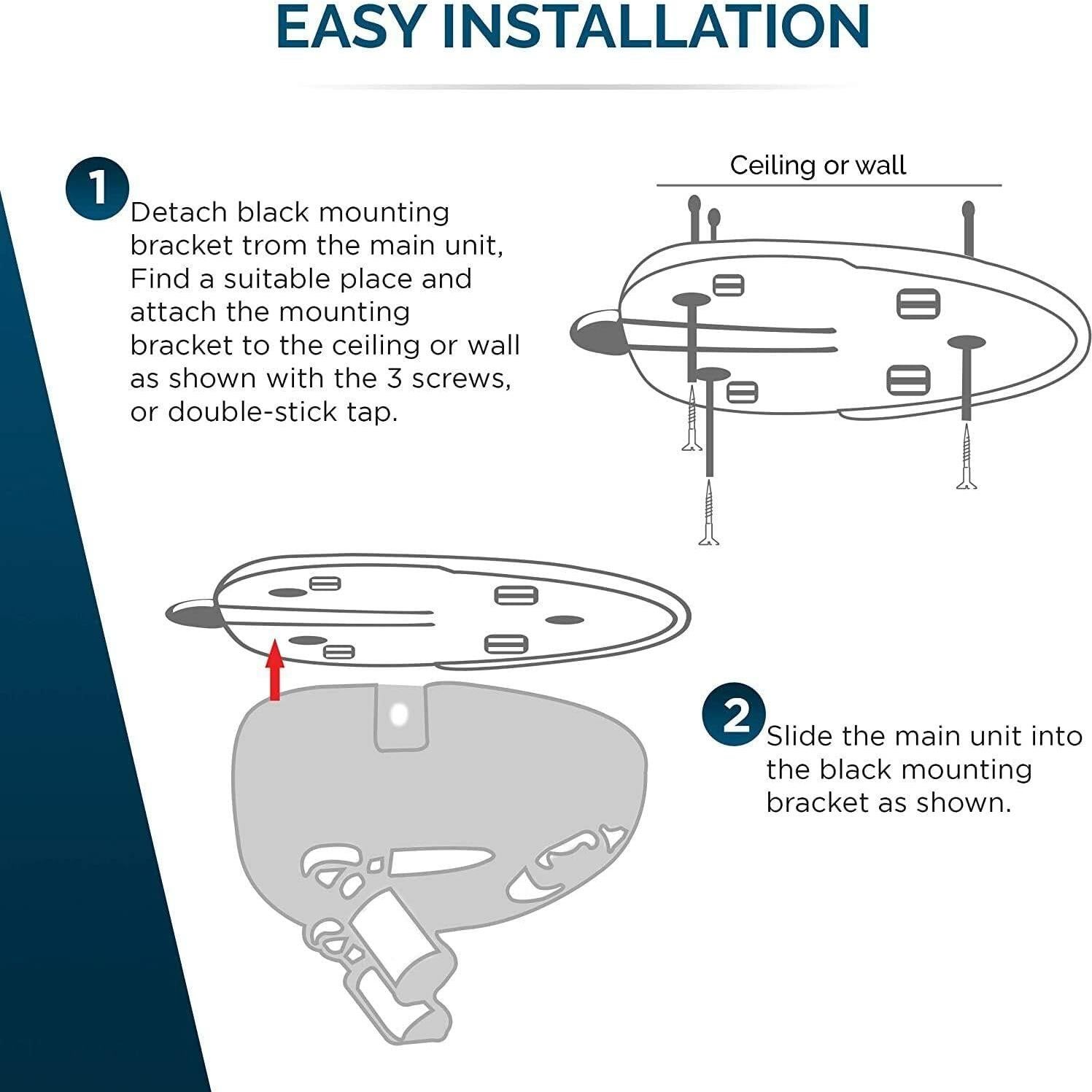 EASY INSTALLATION

1 Detach black mounting bracket trom the main unit, Find a suitable place and attach the mounting bracket to the ceiling or wall as shown with the 3 screws, or double-stick tap.

Ceiling or wall

2 Slide the main unit into the black mounting bracket as shown.