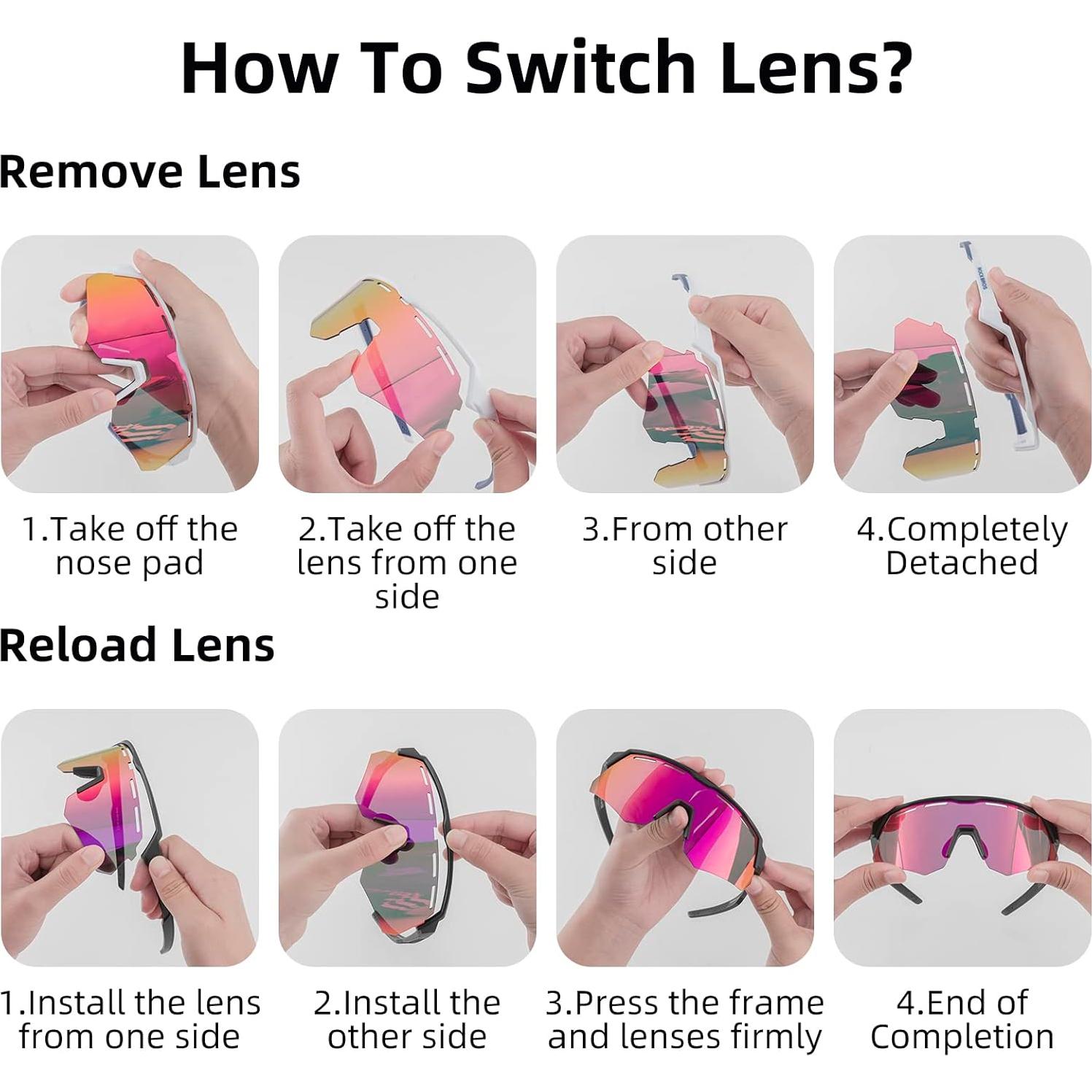 How To Switch Lens?

Remove Lens

1.Take off the nose pad

2.Take off the lens from one side

3.From other side

4.Completely Detached

Reload Lens

1.Install the lens from one side

2.Install the other side

3.Press the frame and lenses firmly

4.End of Completion