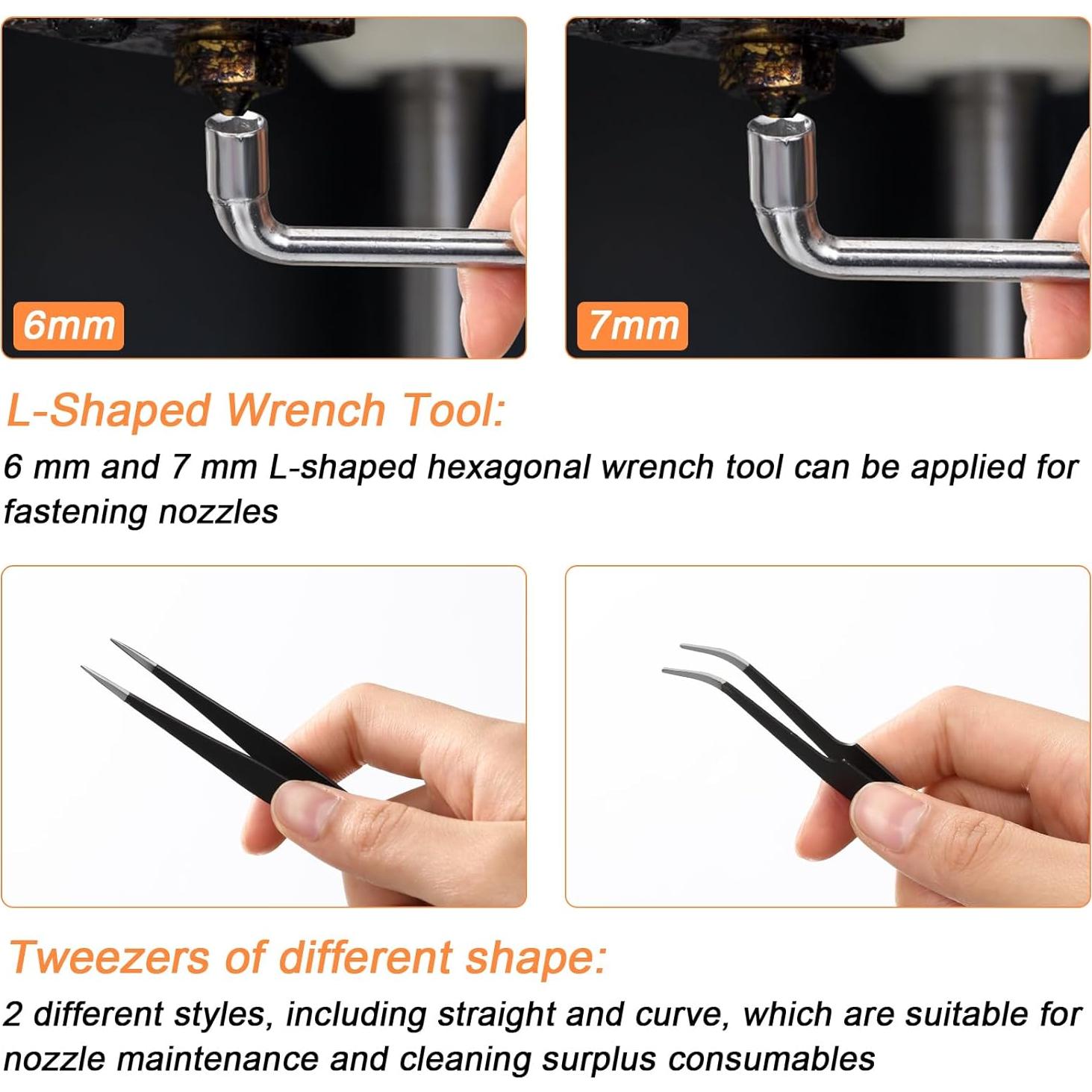 6mm

7mm

L-Shaped Wrench Tool:

6 mm and 7 mm L-shaped hexagonal wrench tool can be applied for fastening nozzles

Tweezers of different shape:

2 different styles, including straight and curve, which are suitable for nozzle maintenance and cleaning surplus consumables