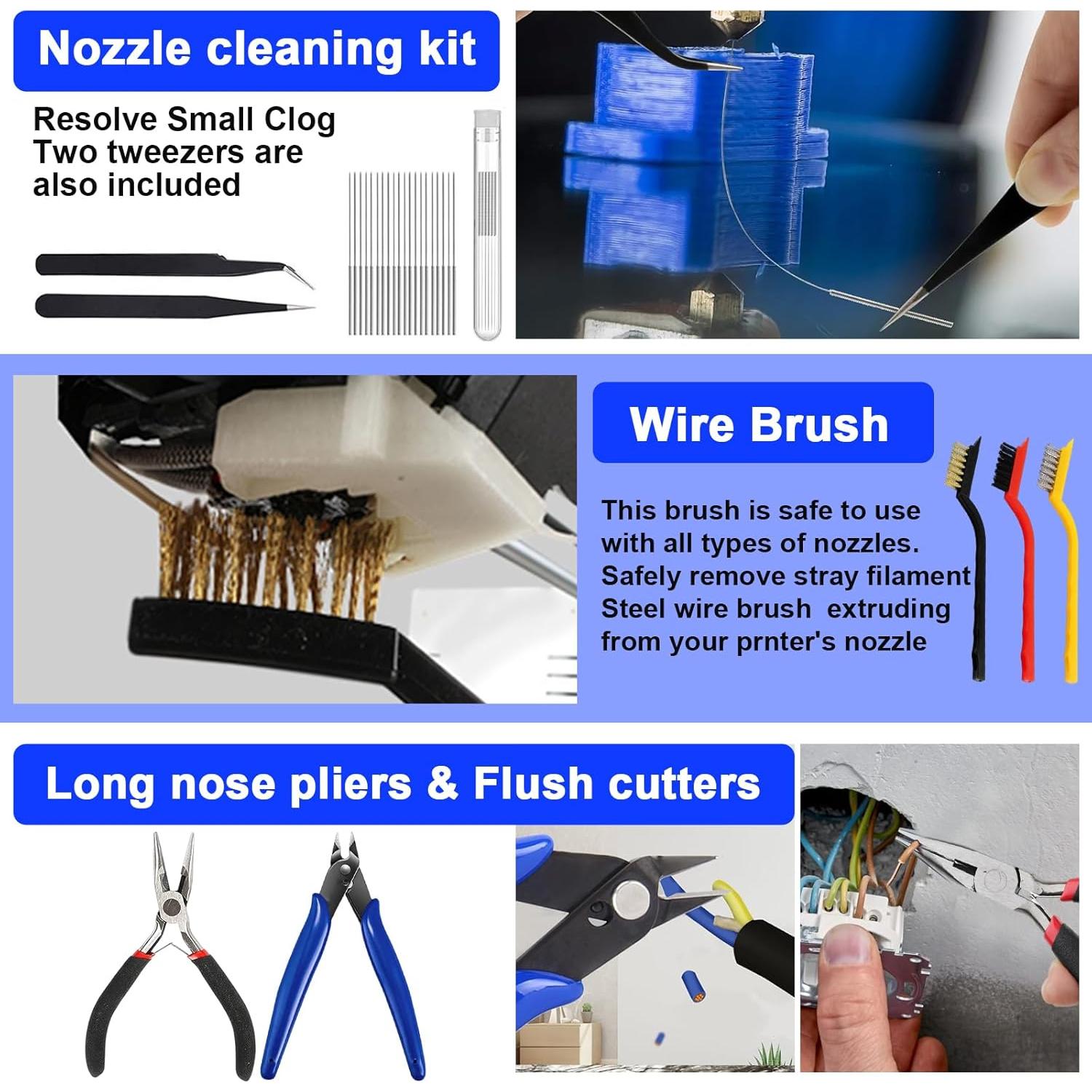 Nozzle cleaning kit

Resolve Small Clog
Two tweezers are also included

Wire Brush

This brush is safe to use with all types of nozzles.
Safely remove stray filament
Steel wire brush extruding from your prnter's nozzle

Long nose pliers & Flush cutters