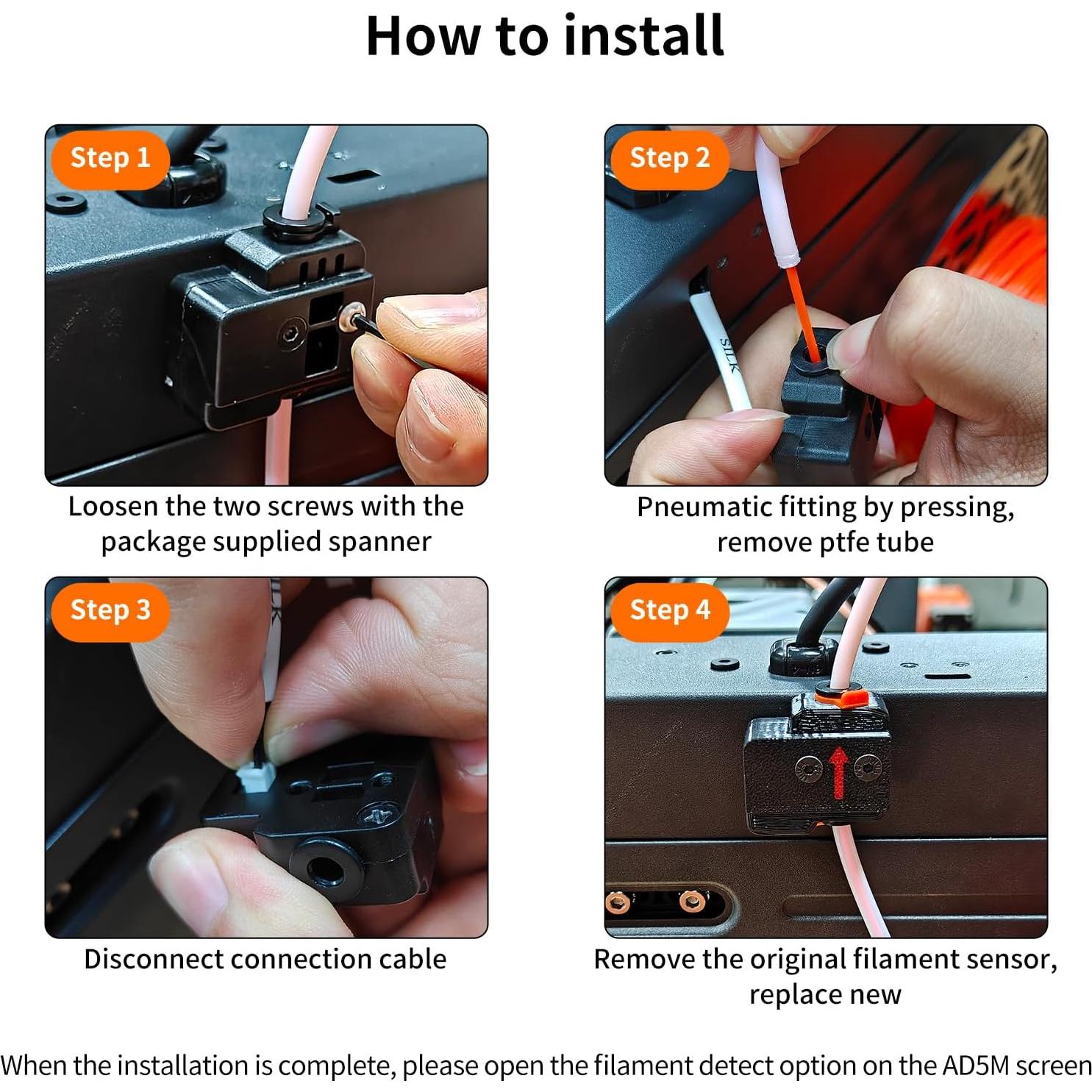 How to install

Step 1

Loosen the two screws with the package supplied spanner

Step 2

SILK

Pneumatic fitting by pressing, remove ptfe tube

Step 3

Disconnect connection cable

Step 4

Remove the original filament sensor, replace new

When the installation is complete, please open the filament detect option on the AD5M screen